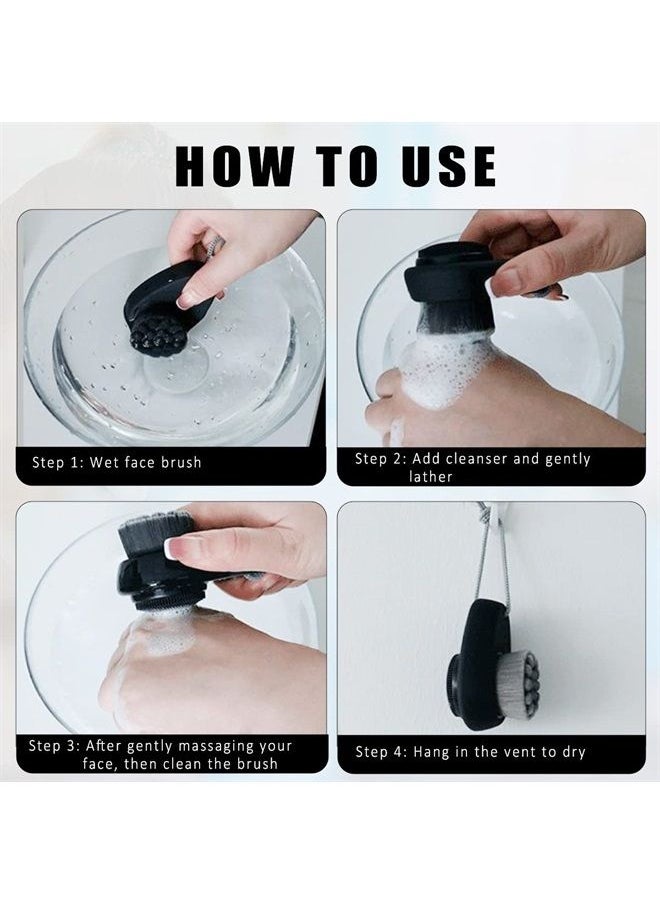 HOW TO USE

Step 1: Wet face brush

Step 2: Add cleanser and gently lather

Step 3: After gently massaging your face, then clean the brush

Step 4: Hang in the vent to dry