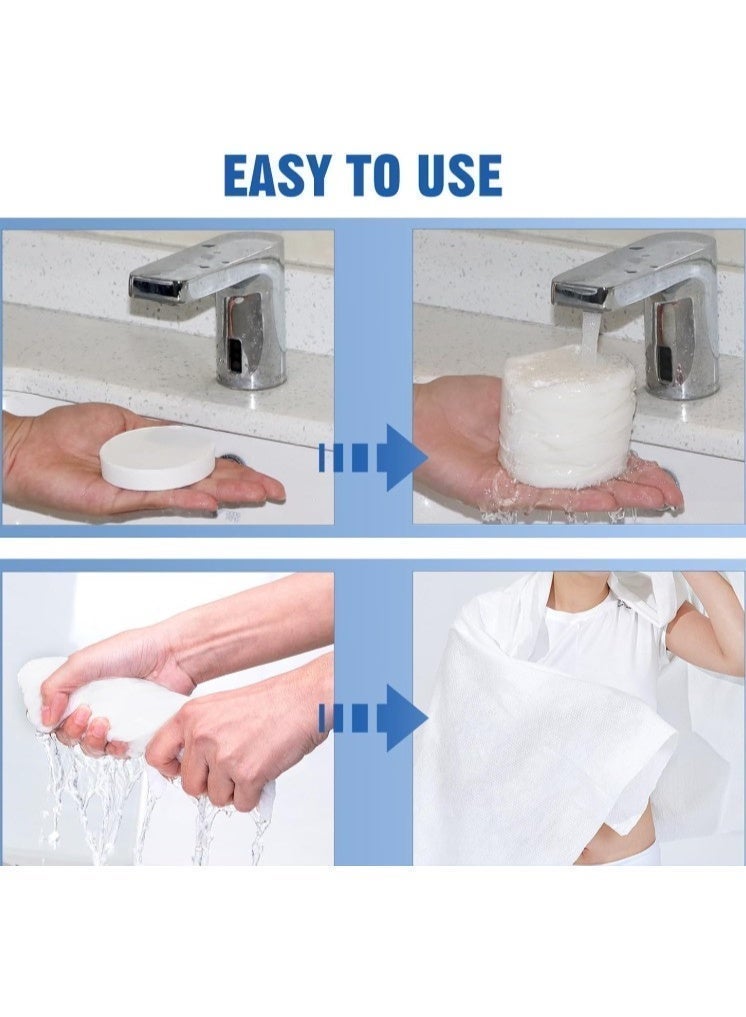 EASY TO USE