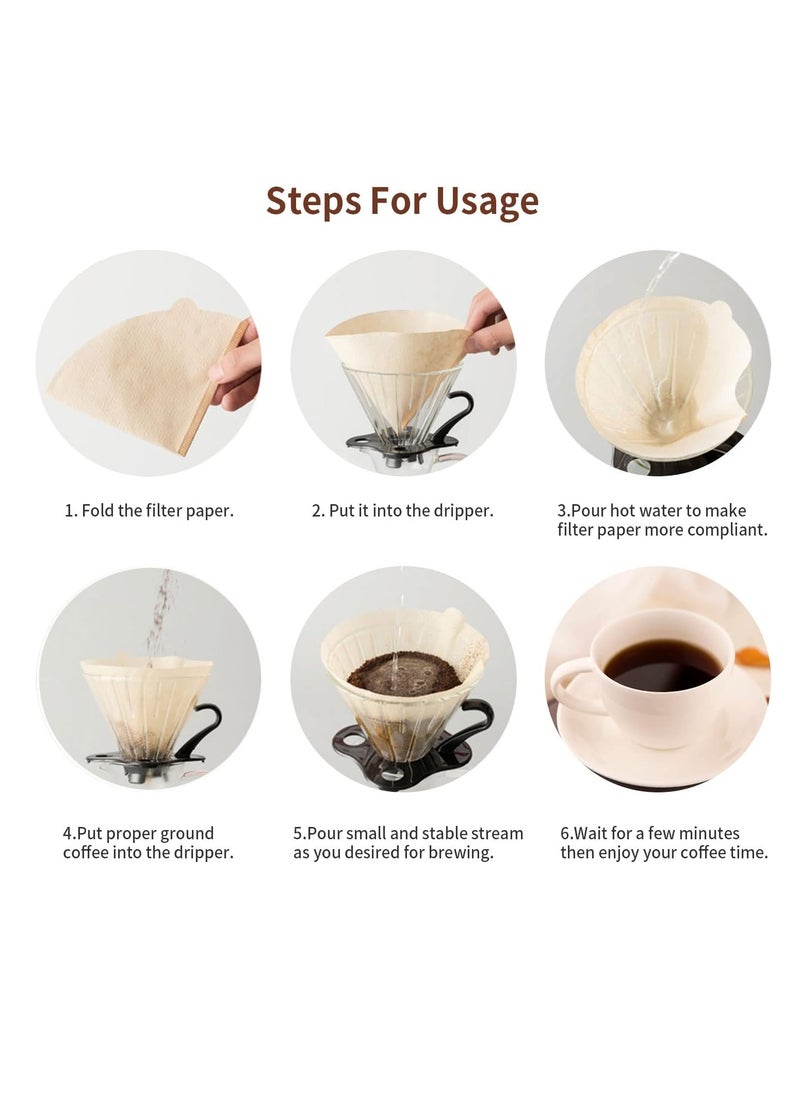 Steps For Usage

1. Fold the filter paper.

2. Put it into the dripper.

3.Pour hot water to make filter paper more compliant.

4.Put proper ground coffee into the dripper.

5.Pour small and stable stream as you desired for brewing.

6.Wait for a few minutes then enjoy your coffee time.