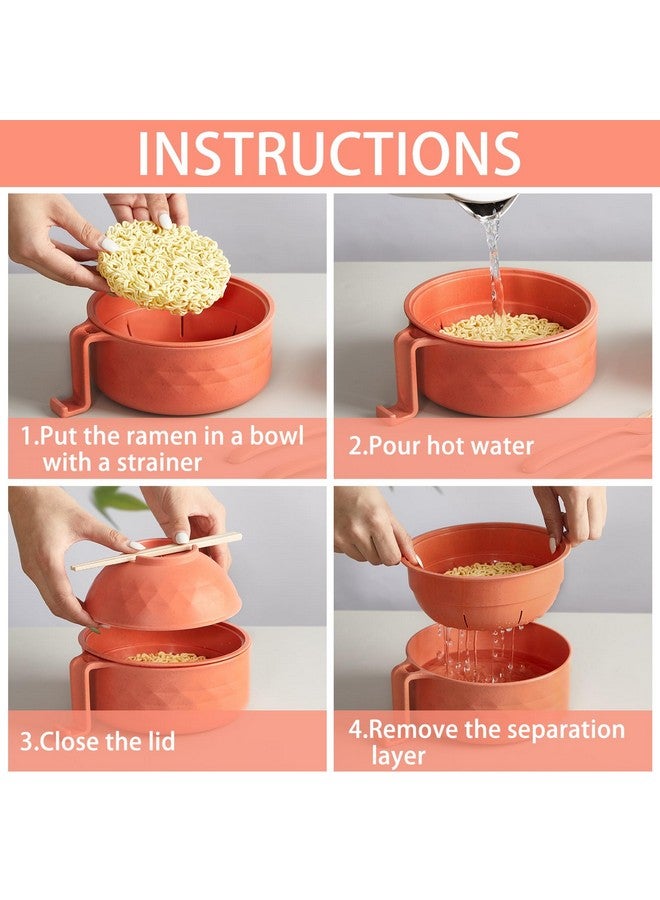 INSTRUCTIONS

1.Put the ramen in a bowl with a strainer

2.Pour hot water

3.Close the lid

4.Remove the separation layer