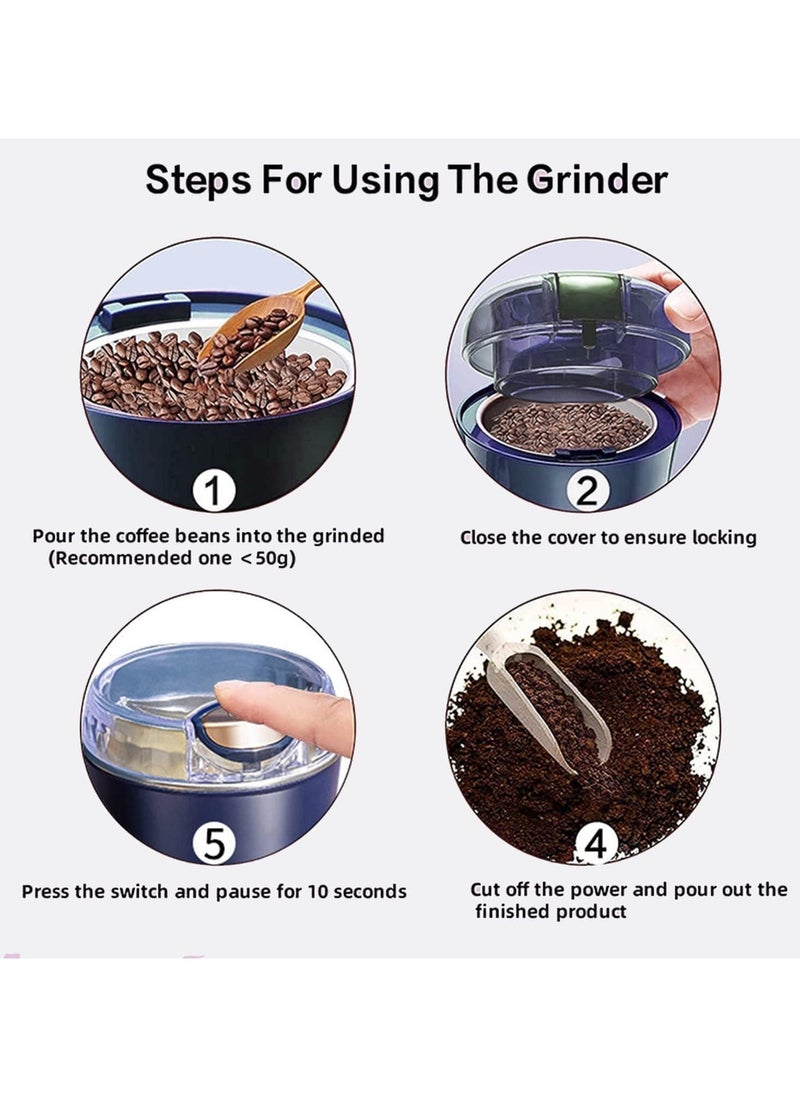 Steps For Using The Grinder

1

Pour the coffee beans into the grinded (Recommended one <50g)

2

Close the cover to ensure locking

5

Press the switch and pause for 10 seconds

4

Cut off the power and pour out the finished product