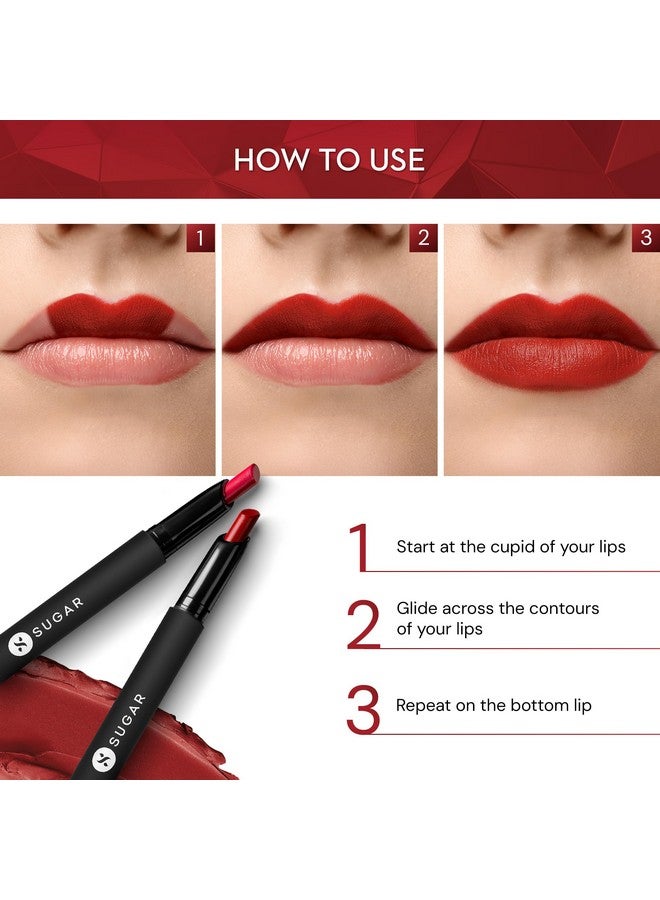 HOW TO USE

1

2

3

SUGAR

SUGAR

1 Start at the cupid of your lips

2 Glide across the contours of your lips

3 Repeat on the bottom lip