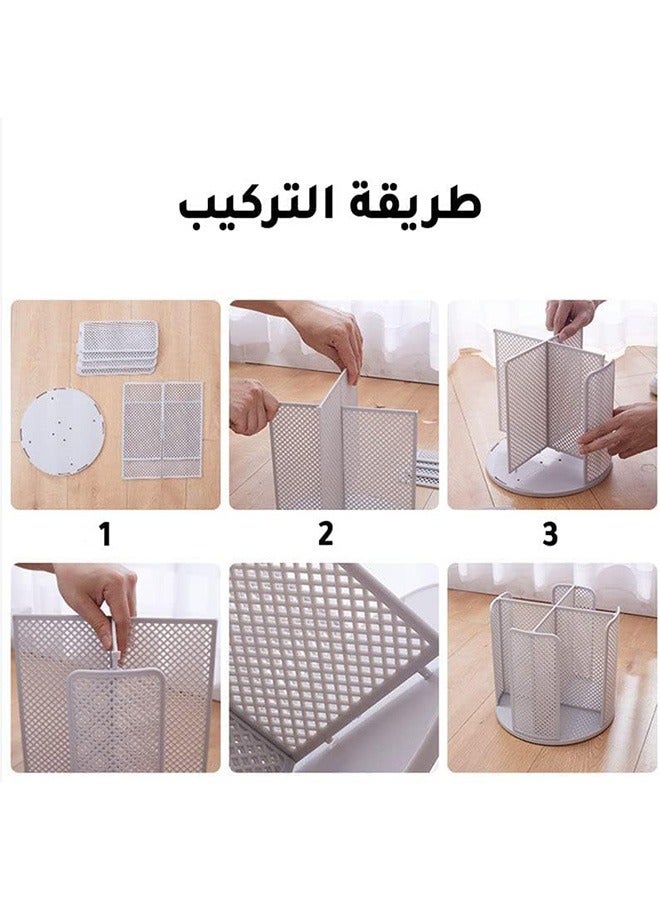 طريقة التركيب

1

2

3