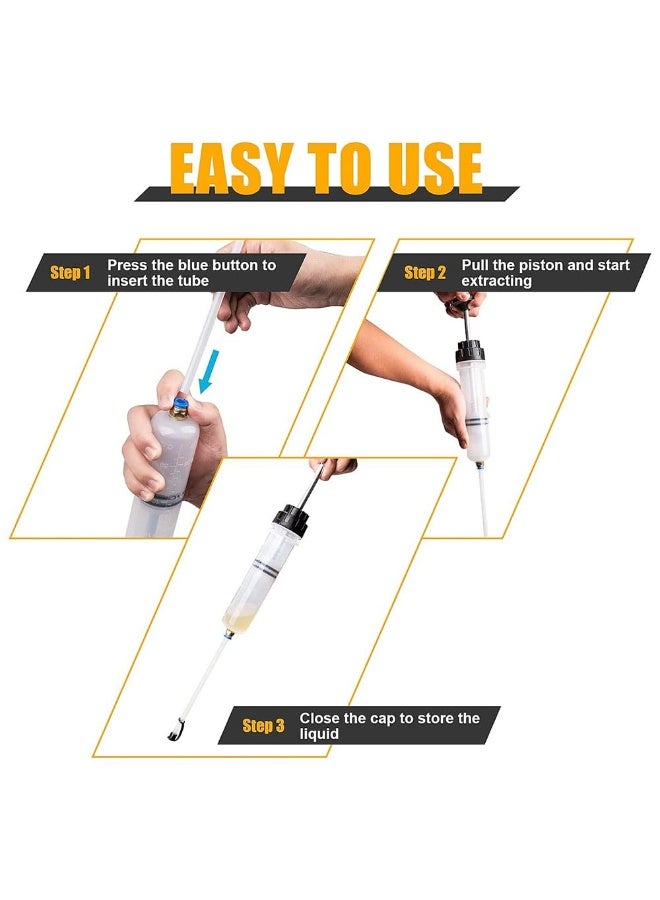 EASY TO USE

Step 1 Press the blue button to insert the tube

Step 2 Pull the piston and start extracting

Step 3 Close the cap to store the liquid