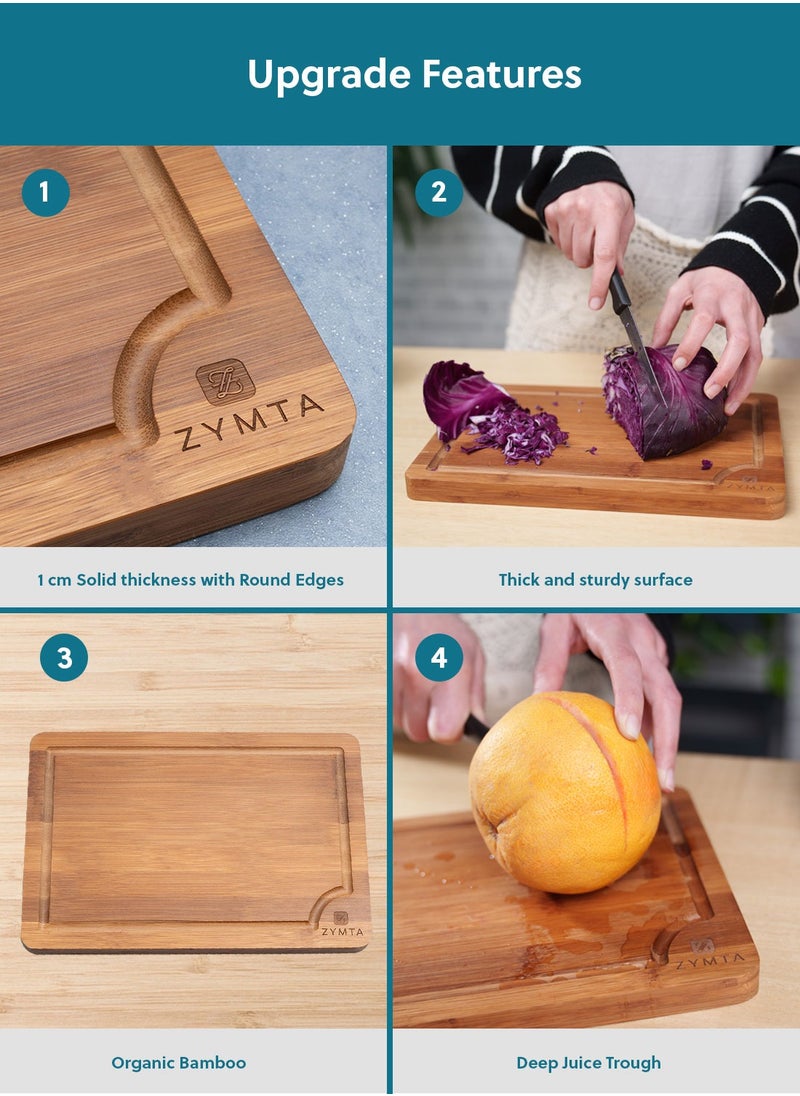 Upgrade Features

1

ZYMTA

1 cm Solid thickness with Round Edges

2

ZYMTA

Thick and sturdy surface

3

ZYMTA

Organic Bamboo

4

ZYMTA

Deep Juice Trough