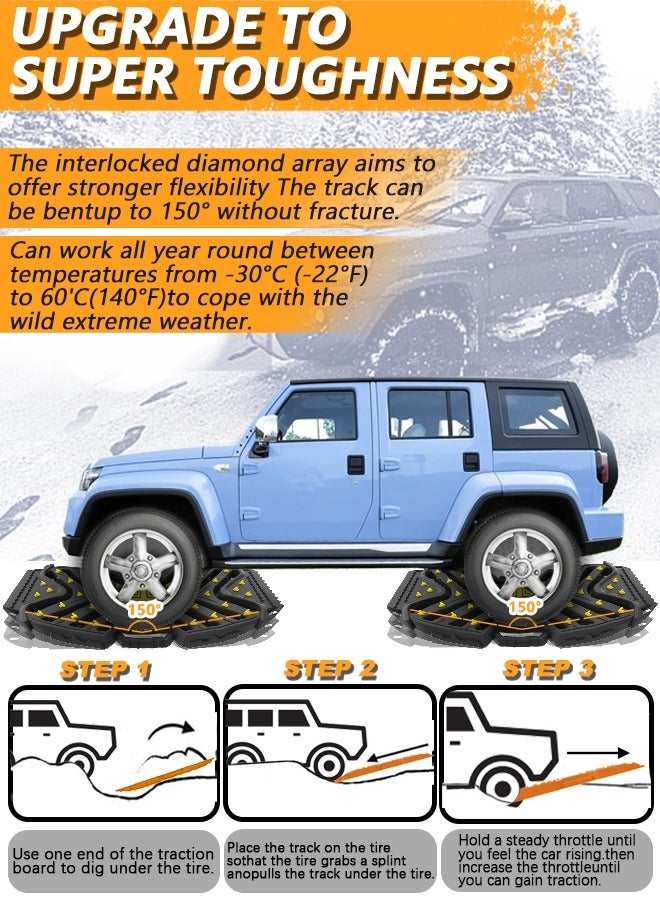 UPGRADE TO SUPER TOUGHNESS

The interlocked diamond array aims to offer stronger flexibility The track can be bentup to 150° without fracture.

Can work all year round between temperatures from -30°C (-22°F) to 60'C(140°F)to cope with the wild extreme weather.

150°

150°

STEP 1

STEP 2

STEP 3

Use one end of the traction board to dig under the tire.

Place the track on the tire sothat the tire grabs a splint anopulls the track under the tire.

Hold a steady throttle until you feel the car rising.then increase the throttleuntil you can gain traction.