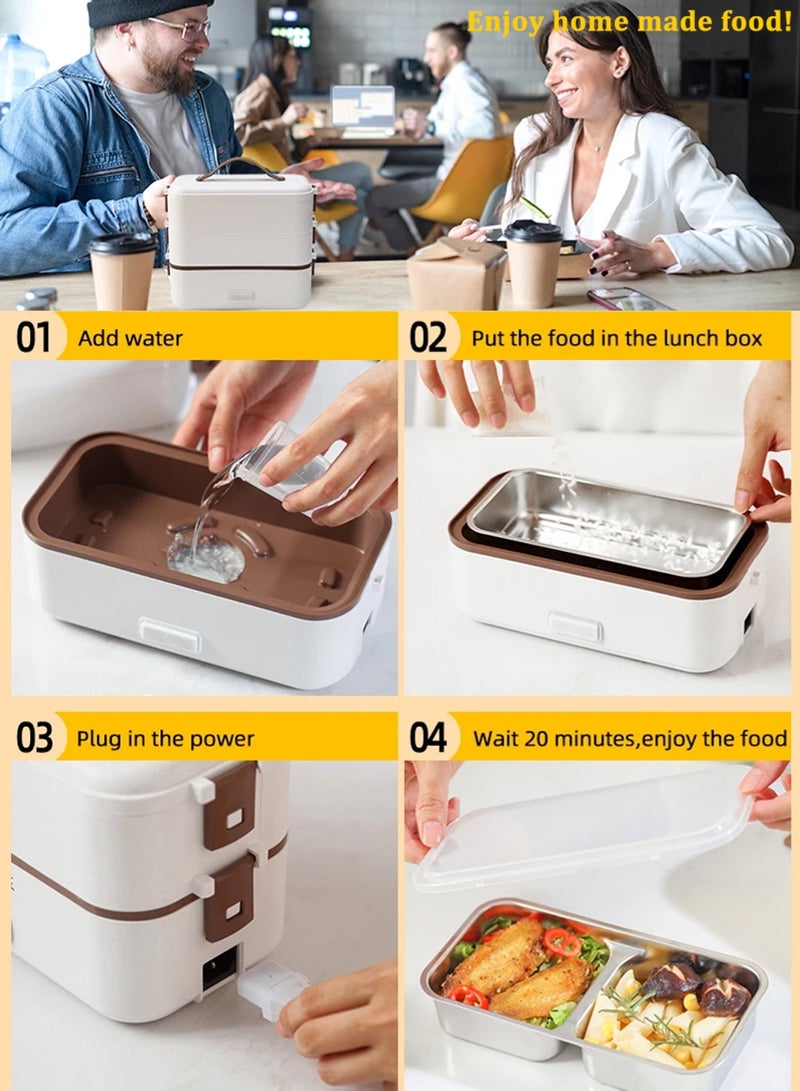 Enjoy home made food!

01 Add water

02 Put the food in the lunch box

03 Plug in the power

04 Wait 20 minutes,enjoy the food