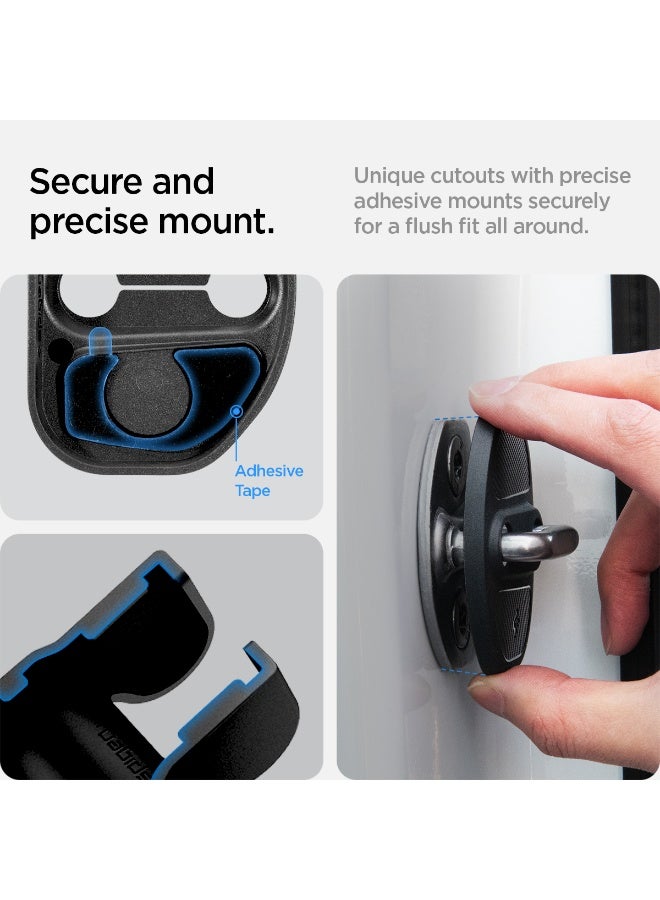 Secure and precise mount.

Unique cutouts with precise adhesive mounts securely for a flush fit all around.

Adhesive Tape

spigen