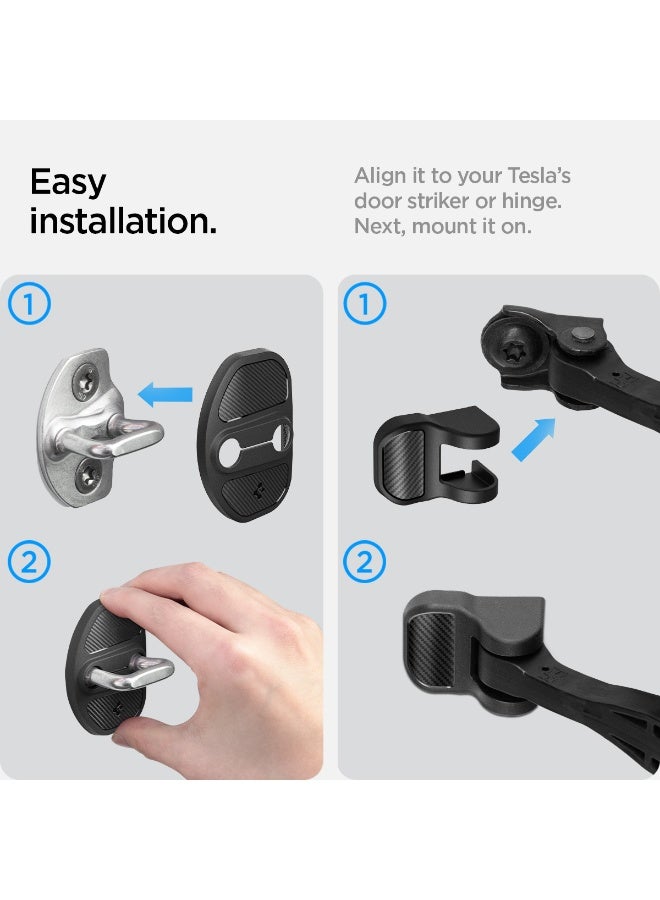 Easy installation.

Align it to your Tesla's door striker or hinge. Next, mount it on.

1

2

1

2