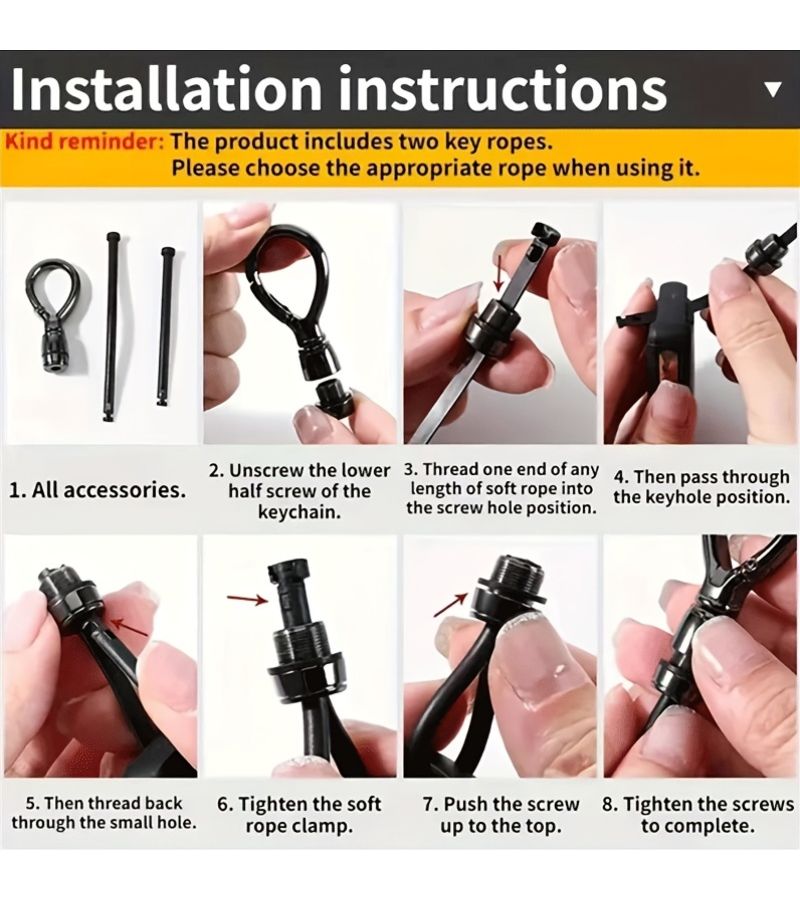 Installation instructions ▼

Kind reminder: The product includes two key ropes. Please choose the appropriate rope when using it.

1. All accessories.

2. Unscrew the lower half screw of the keychain.

3. Thread one end of any length of soft rope into the screw hole position.

4. Then pass through the keyhole position.

5. Then thread back through the small hole.

6. Tighten the soft rope clamp.

7. Push the screw up to the top.

8. Tighten the screws to complete.