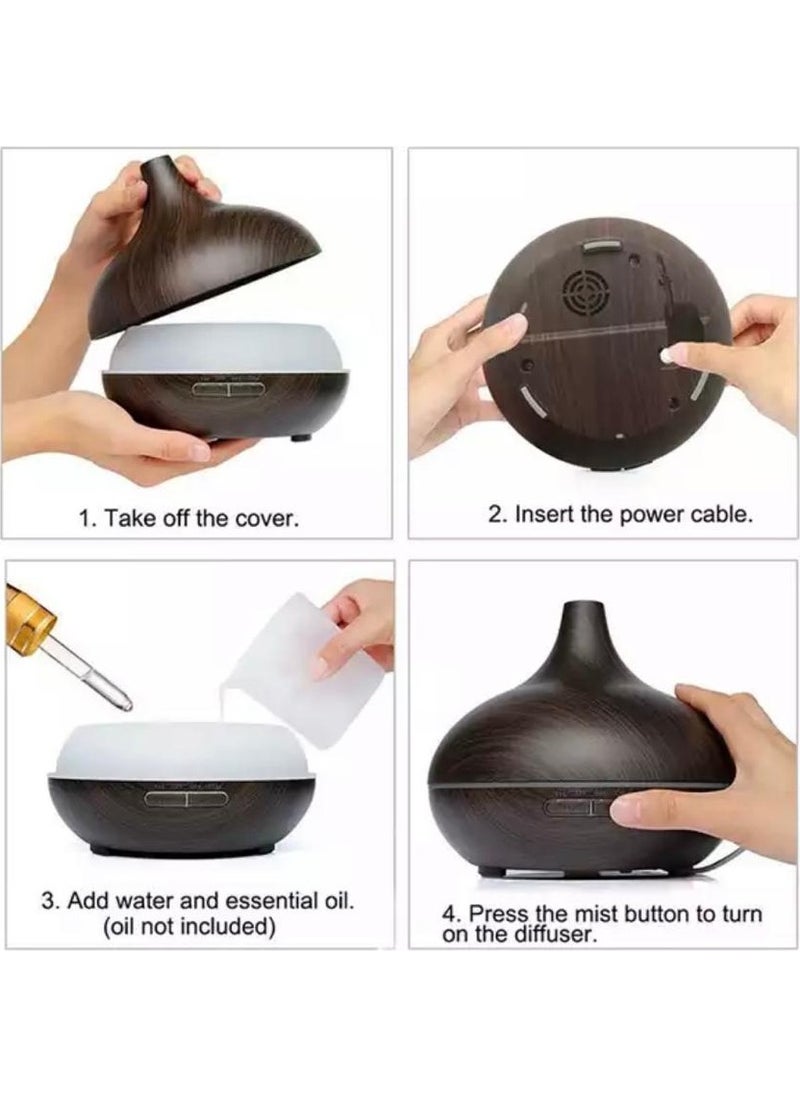 1. Take off the cover.

2. Insert the power cable.

3. Add water and essential oil. (oil not included)

4. Press the mist button to turn on the diffuser.