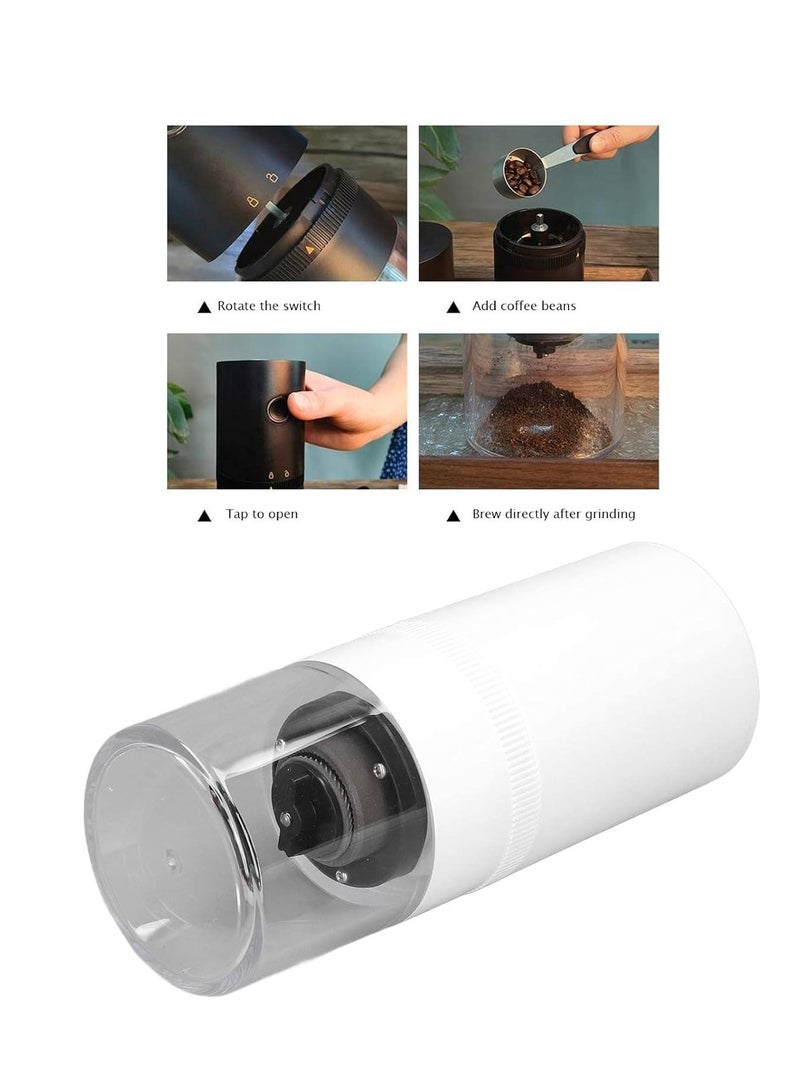 ▲ Rotate the switch

▲ Add coffee beans

▲ Tap to open

▲ Brew directly after grinding