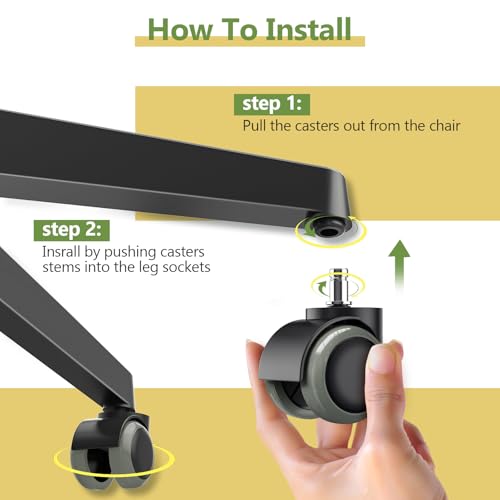 How To Install

step 1:
Pull the casters out from the chair

step 2:
Insrall by pushing casters stems into the leg sockets