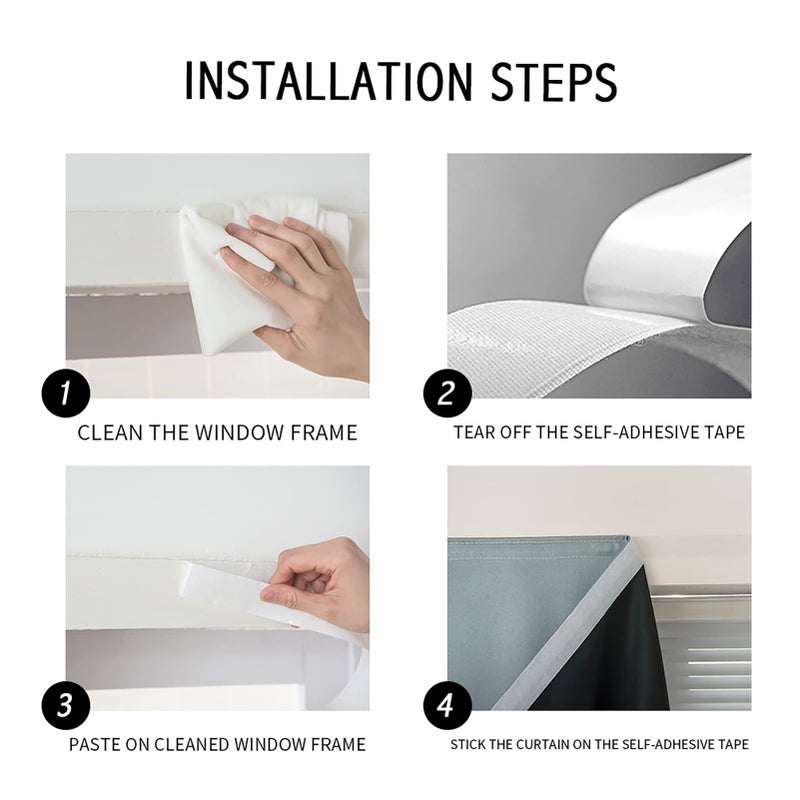 INSTALLATION STEPS

1
CLEAN THE WINDOW FRAME

2
TEAR OFF THE SELF-ADHESIVE TAPE

3
PASTE ON CLEANED WINDOW FRAME

4
STICK THE CURTAIN ON THE SELF-ADHESIVE TAPE