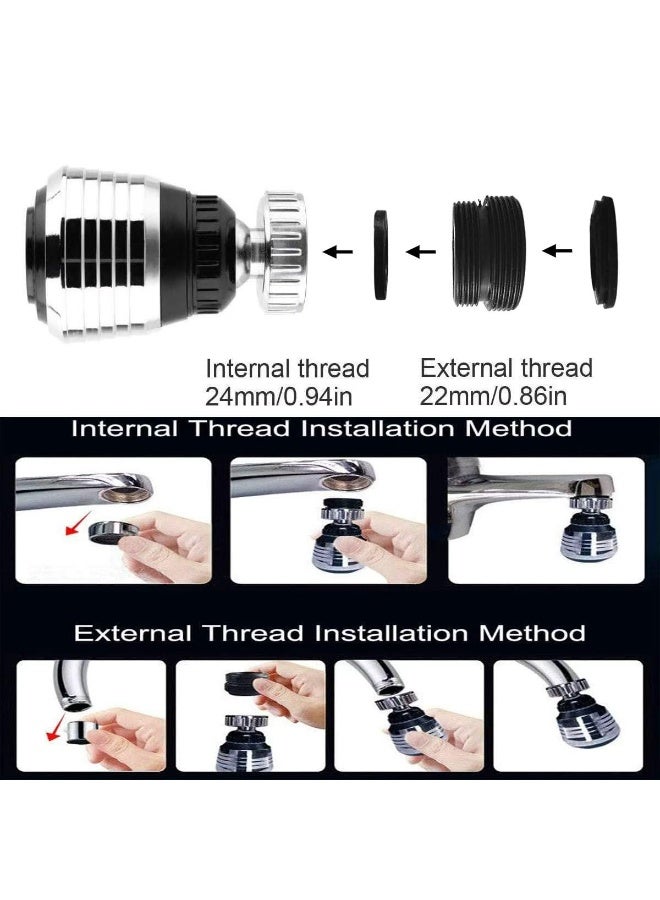 Internal thread
24mm/0.94in

External thread
22mm/0.86in

Internal Thread Installation Method

External Thread Installation Method