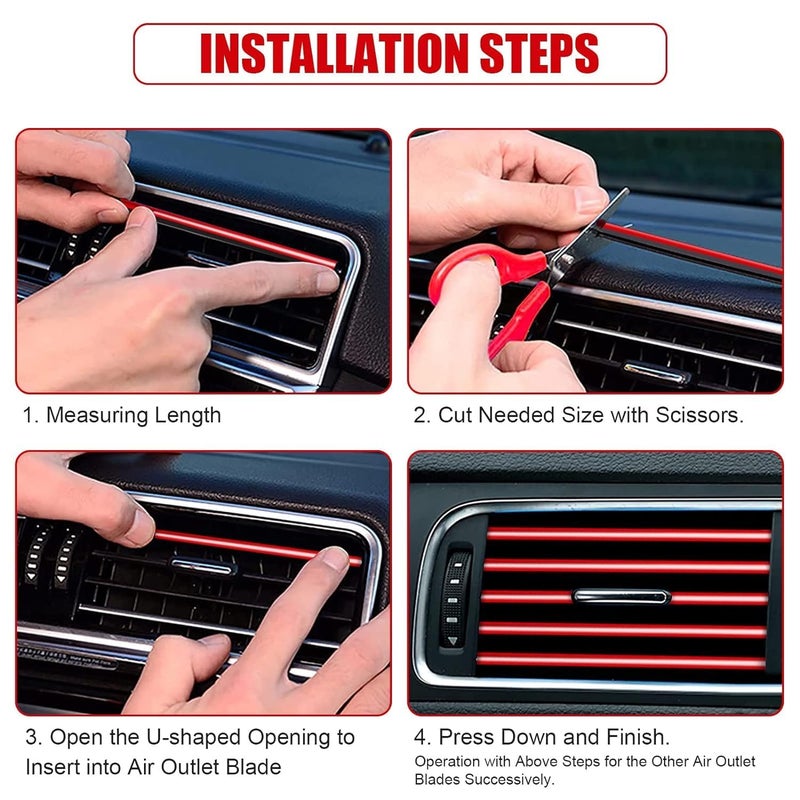 INSTALLATION STEPS

1. Measuring Length

2. Cut Needed Size with Scissors.

3. Open the U-shaped Opening to Insert into Air Outlet Blade

4. Press Down and Finish.
Operation with Above Steps for the Other Air Outlet Blades Successively.