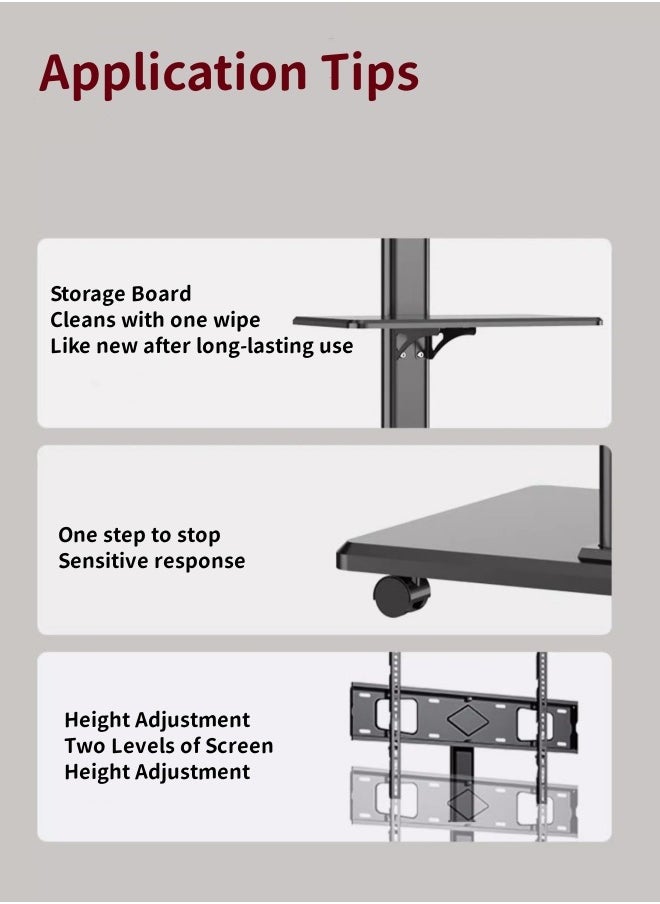 Application Tips

Storage Board
Cleans with one wipe
Like new after long-lasting use

One step to stop
Sensitive response

Height Adjustment
Two Levels of Screen
Height Adjustment