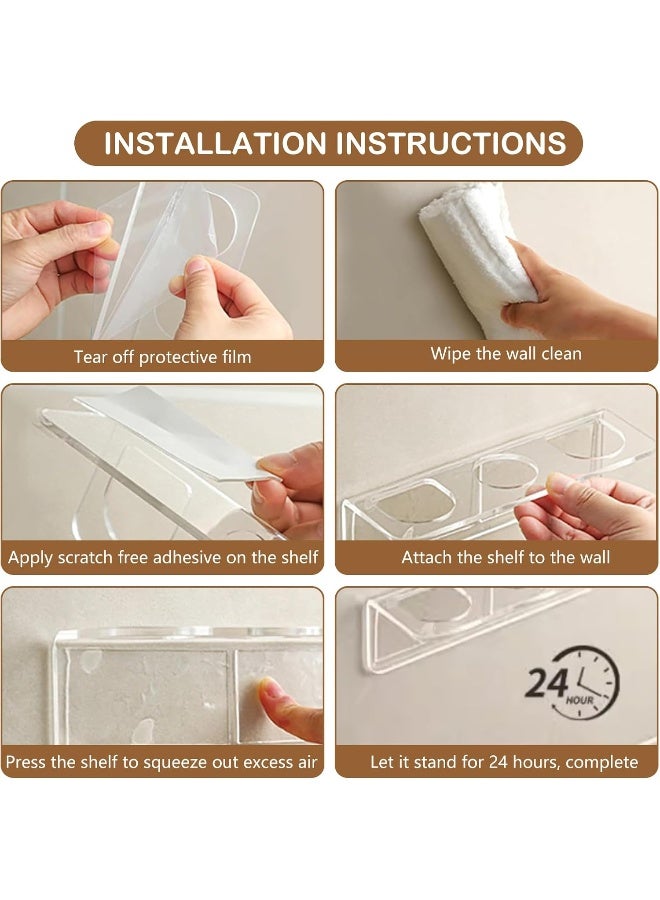 INSTALLATION INSTRUCTIONS

Tear off protective film

Wipe the wall clean

Apply scratch free adhesive on the shelf

Attach the shelf to the wall

Press the shelf to squeeze out excess air

24 HOUR

Let it stand for 24 hours, complete