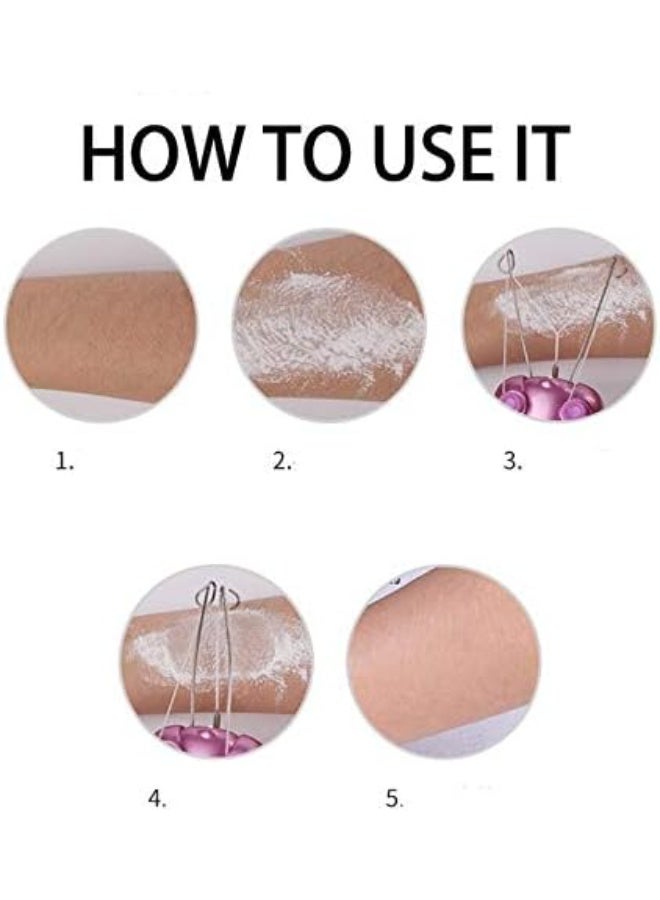 HOW TO USE IT

1.

2.

3.

4.

5.