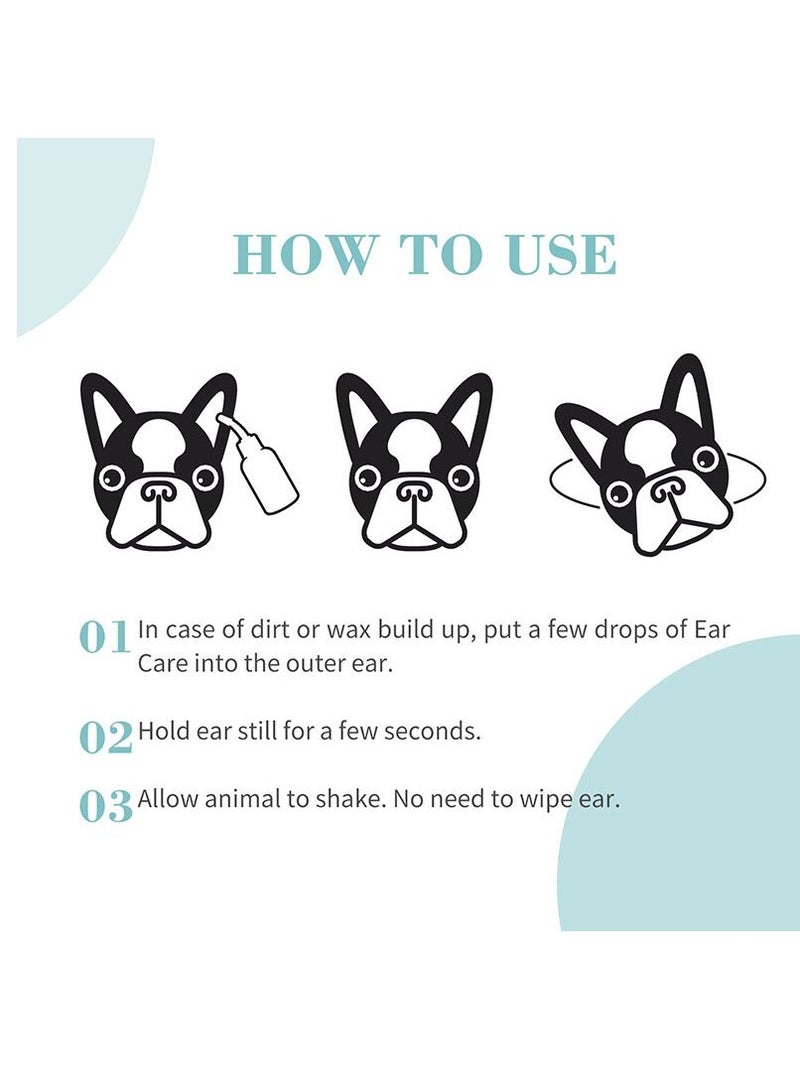 HOW TO USE

01 In case of dirt or wax build up, put a few drops of Ear Care into the outer ear.

02 Hold ear still for a few seconds.

03 Allow animal to shake. No need to wipe ear.