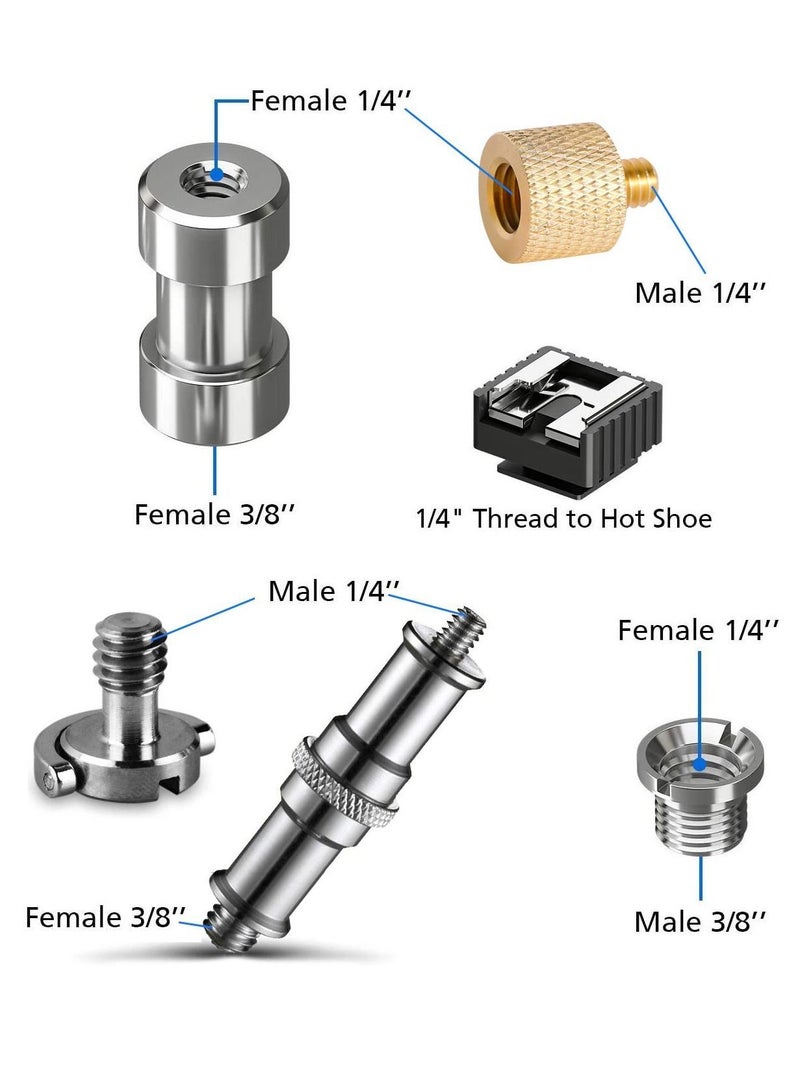 Female 1/4''

Male 1/4''

Female 3/8''

1/4" Thread to Hot Shoe

Male 1/4''

Female 1/4''

Female 3/8''

Male 3/8''