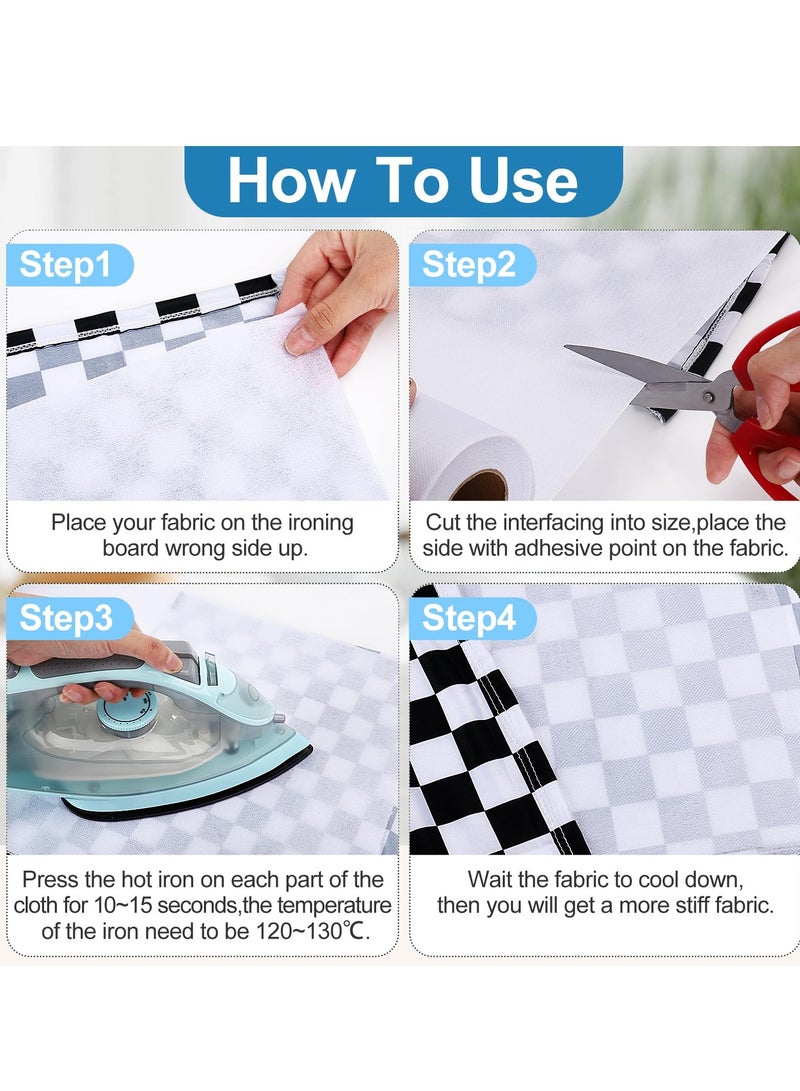 How To Use

Step1

Place your fabric on the ironing board wrong side up.

Step2

Cut the interfacing into size,place the side with adhesive point on the fabric.

Step3

Press the hot iron on each part of the cloth for 10~15 seconds,the temperature of the iron need to be 120~130℃.

Step4

Wait the fabric to cool down, then you will get a more stiff fabric.