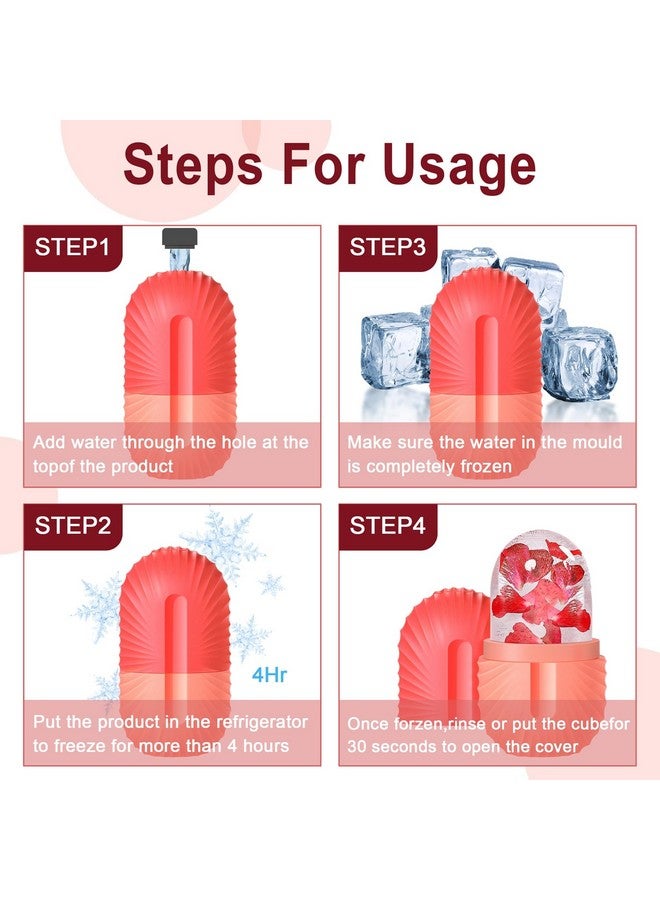 Steps For Usage

STEP1

Add water through the hole at the topof the product

STEP3

Make sure the water in the mould is completely frozen

STEP2

4Hr

Put the product in the refrigerator to freeze for more than 4 hours

STEP4

Once forzen,rinse or put the cubefor 30 seconds to open the cover