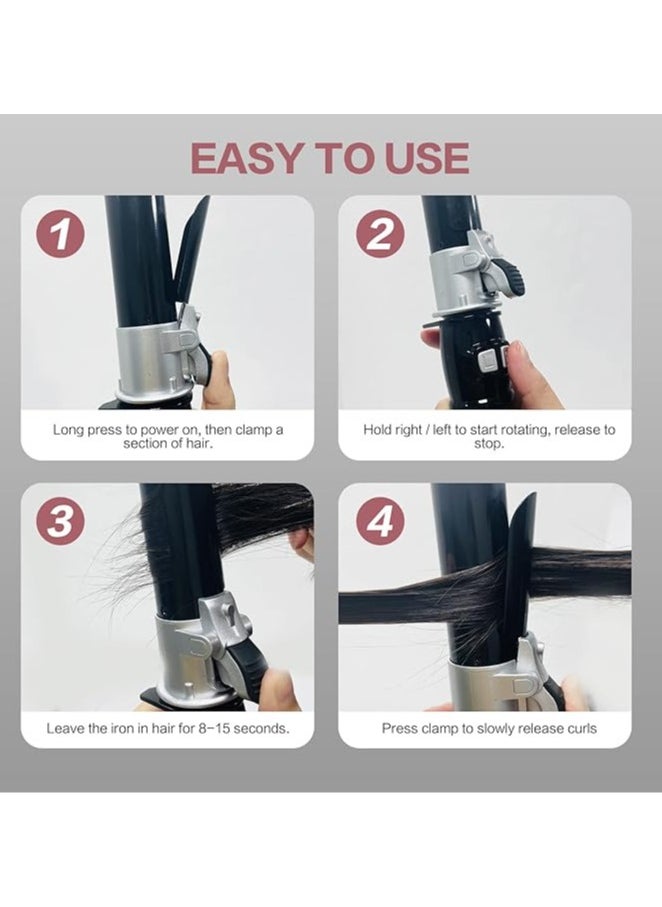 EASY TO USE

1

Long press to power on, then clamp a section of hair.

2

Hold right / left to start rotating, release to stop.

3

Leave the iron in hair for 8–15 seconds.

4

Press clamp to slowly release curls