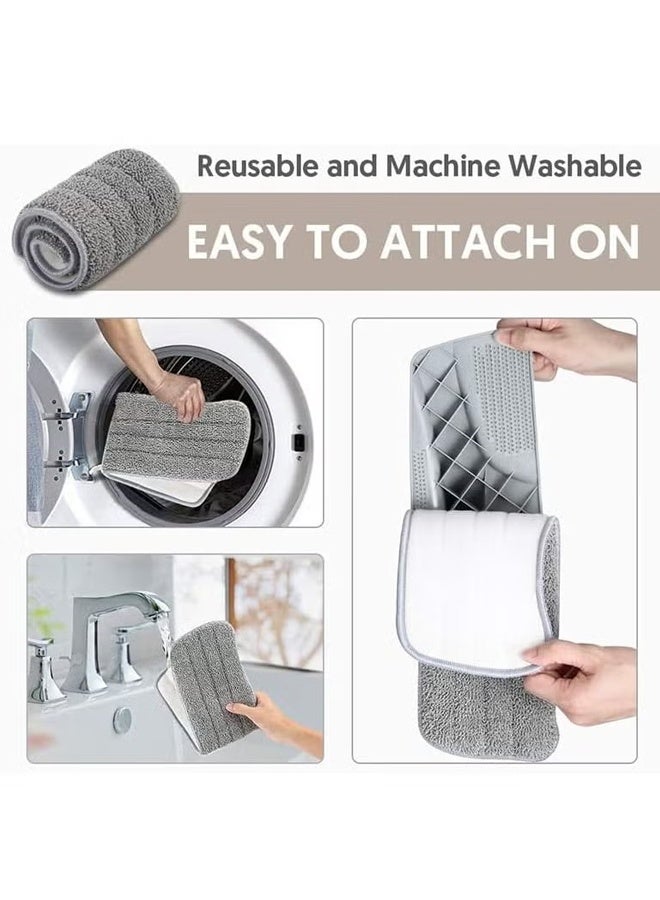 Reusable and Machine Washable

EASY TO ATTACH ON