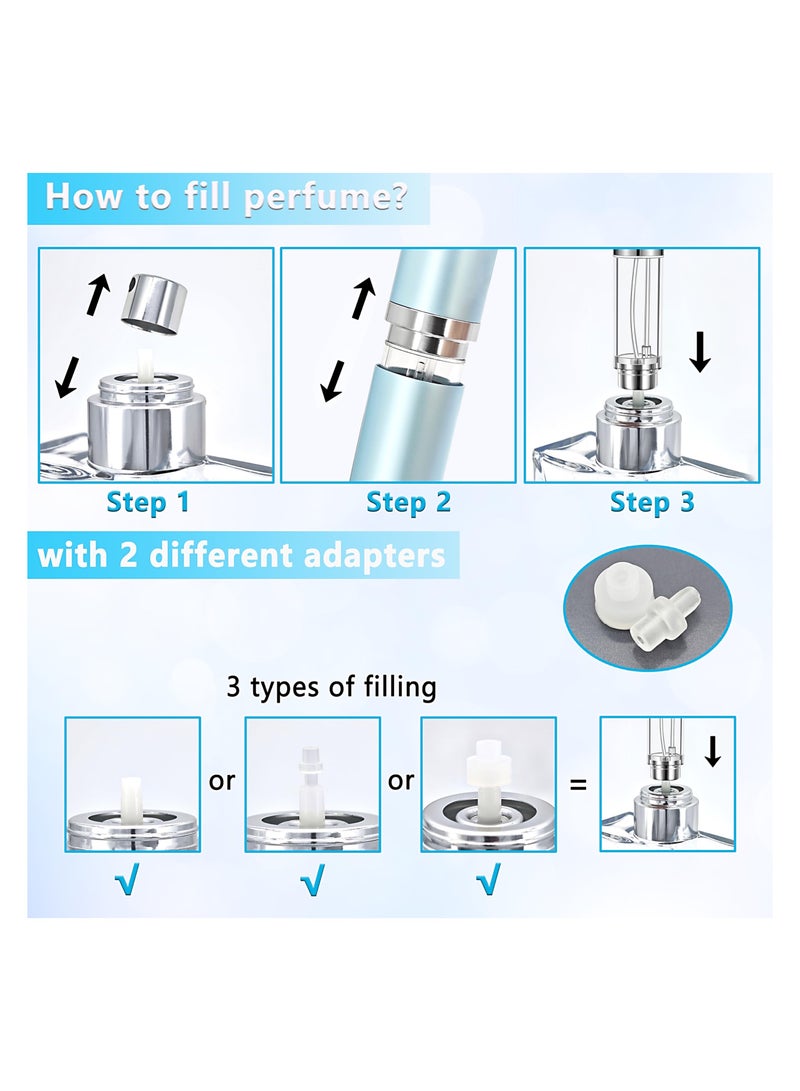 How to fill perfume?

Step 1

Step 2

Step 3

with 2 different adapters

3 types of filling

or or =

√ √ √