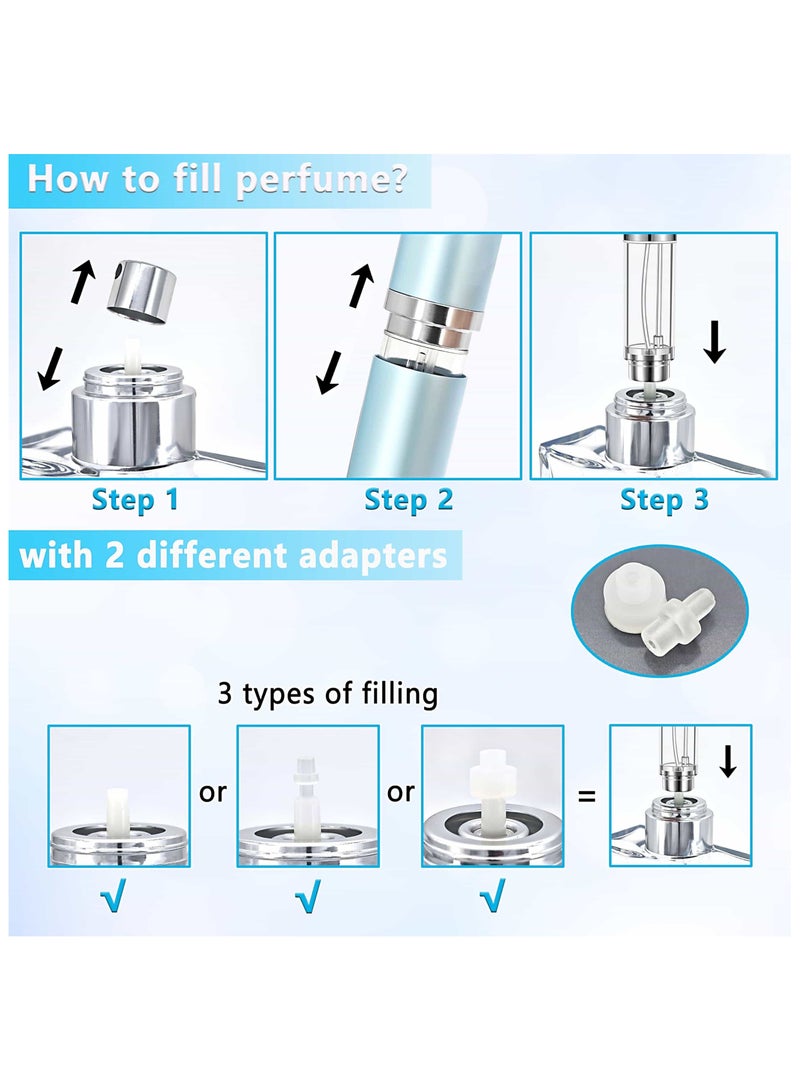 How to fill perfume?

Step 1

Step 2

Step 3

with 2 different adapters

3 types of filling

or or =

√ √ √