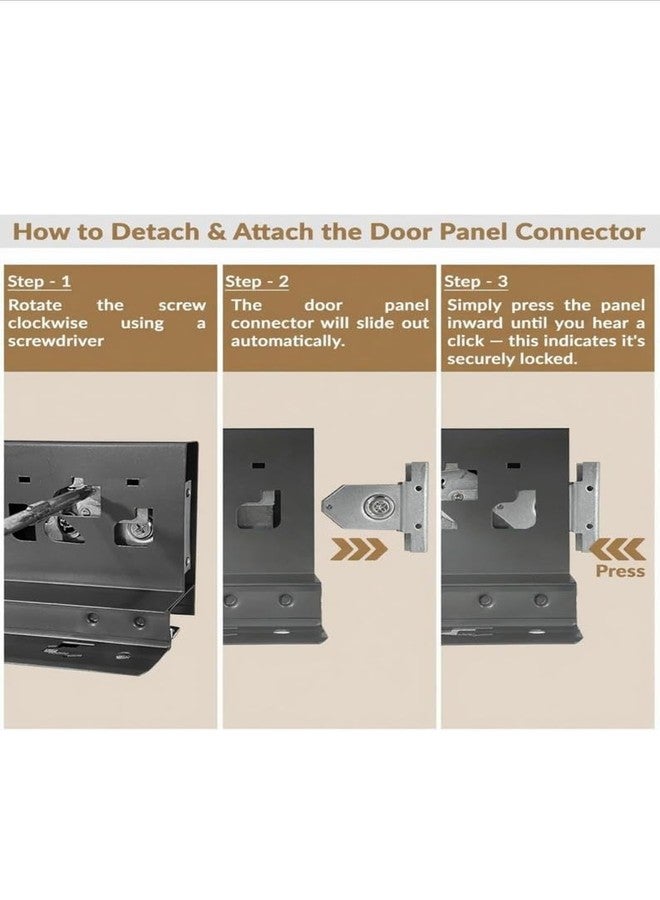 How to Detach & Attach the Door Panel Connector

Step - 1
Rotate the screw clockwise using a screwdriver

Step - 2
The door panel connector will slide out automatically.

Step - 3
Simply press the panel inward until you hear a click — this indicates it's securely locked.

Press