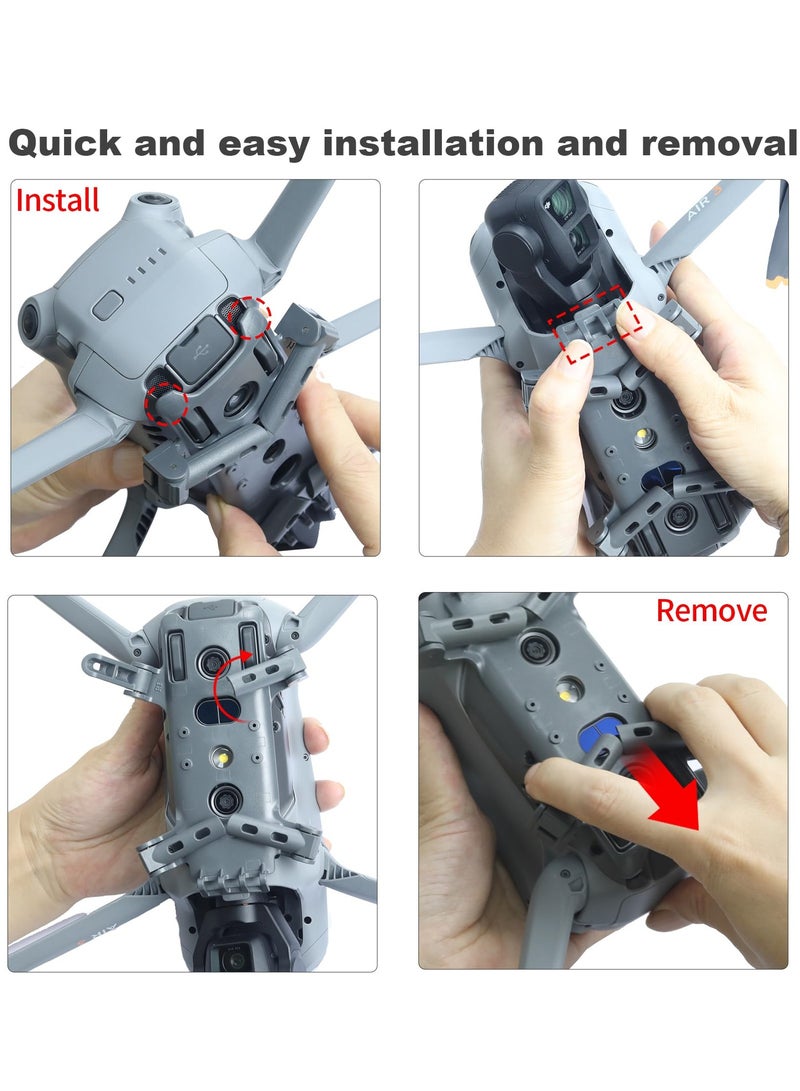 Quick and easy installation and removal

Install

AIR 3

Remove