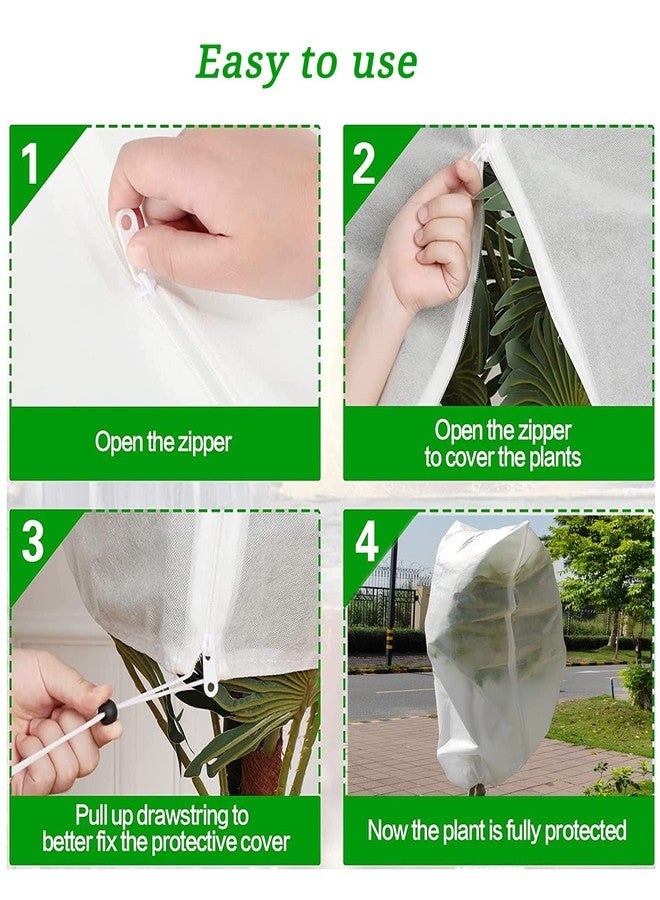 Easy to use

1

Open the zipper

2

Open the zipper to cover the plants

3

Pull up drawstring to better fix the protective cover

4

Now the plant is fully protected