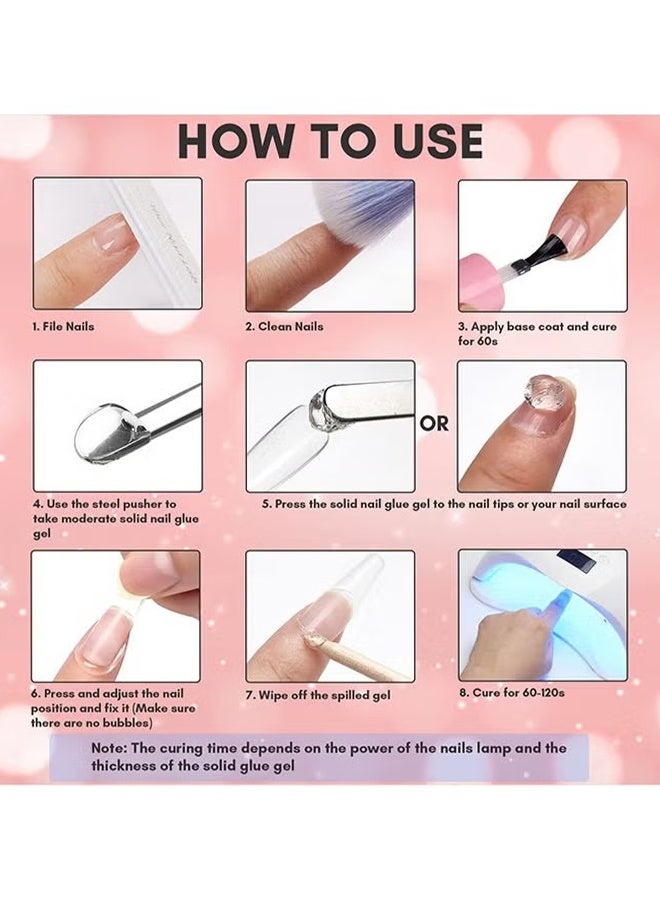 HOW TO USE

1. File Nails

2. Clean Nails

3. Apply base coat and cure for 60s

4. Use the steel pusher to take moderate solid nail glue gel

OR

5. Press the solid nail glue gel to the nail tips or your nail surface

6. Press and adjust the nail position and fix it (Make sure there are no bubbles)

7. Wipe off the spilled gel

8. Cure for 60-120s

Note: The curing time depends on the power of the nails lamp and the thickness of the solid glue gel