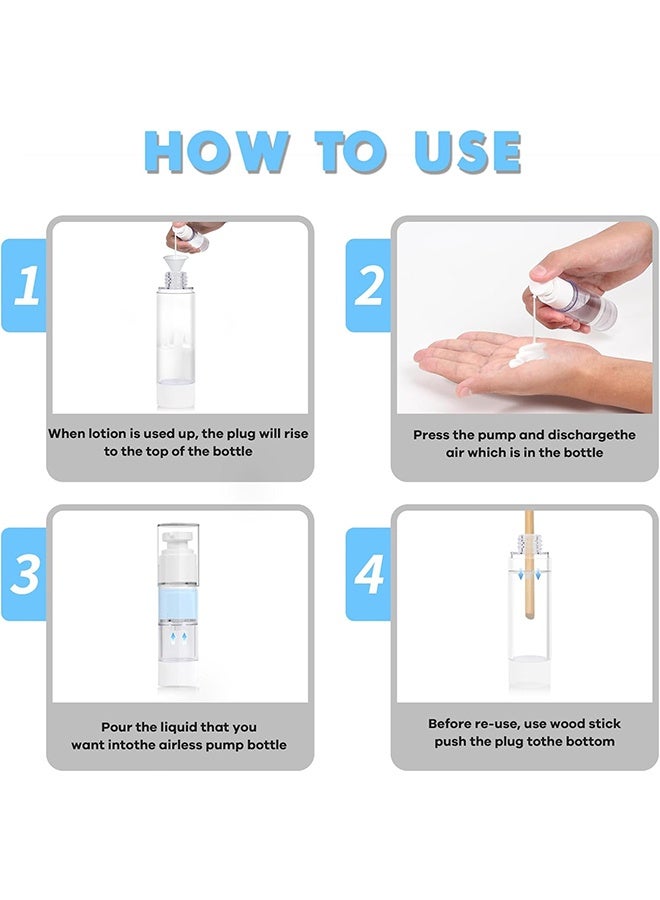 HOW TO USE

1

When lotion is used up, the plug will rise to the top of the bottle

2

Press the pump and dischargethe air which is in the bottle

3

Pour the liquid that you want intothe airless pump bottle

4

Before re-use, use wood stick push the plug tothe bottom