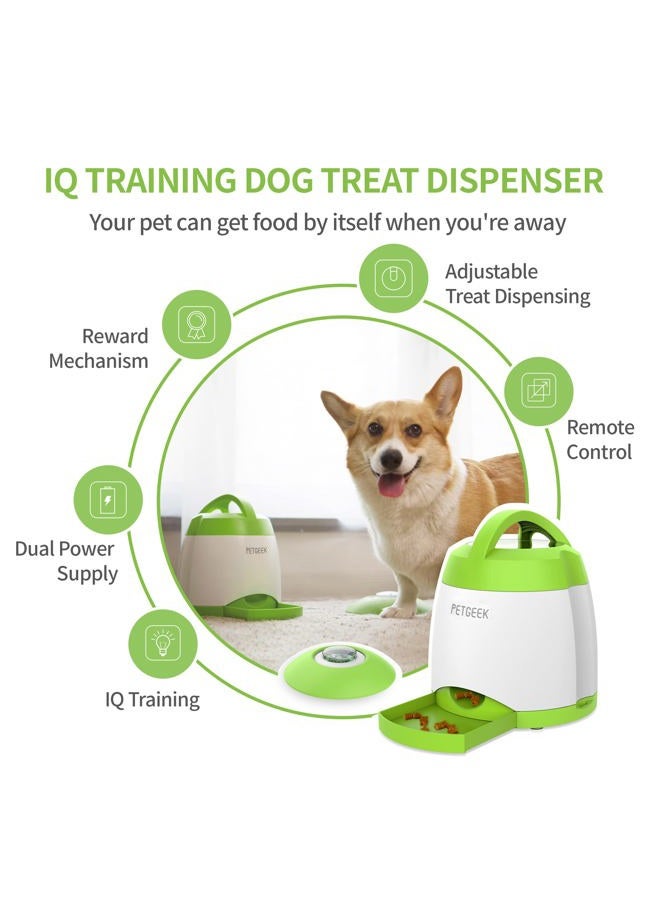 IQ TRAINING DOG TREAT DISPENSER
Your pet can get food by itself when you're away

Adjustable Treat Dispensing

Reward Mechanism

Remote Control

Dual Power Supply

IQ Training

PETGEEK

PETGEEK