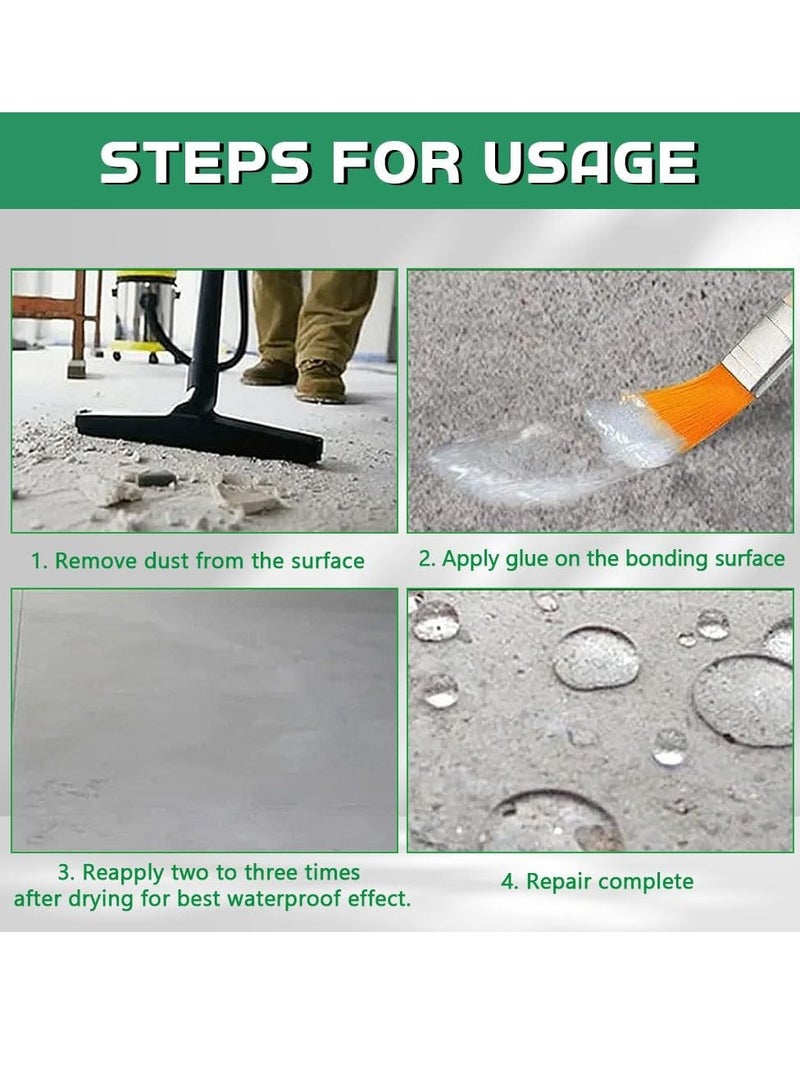 STEPS FOR USAGE

1. Remove dust from the surface

2. Apply glue on the bonding surface

3. Reapply two to three times after drying for best waterproof effect.

4. Repair complete