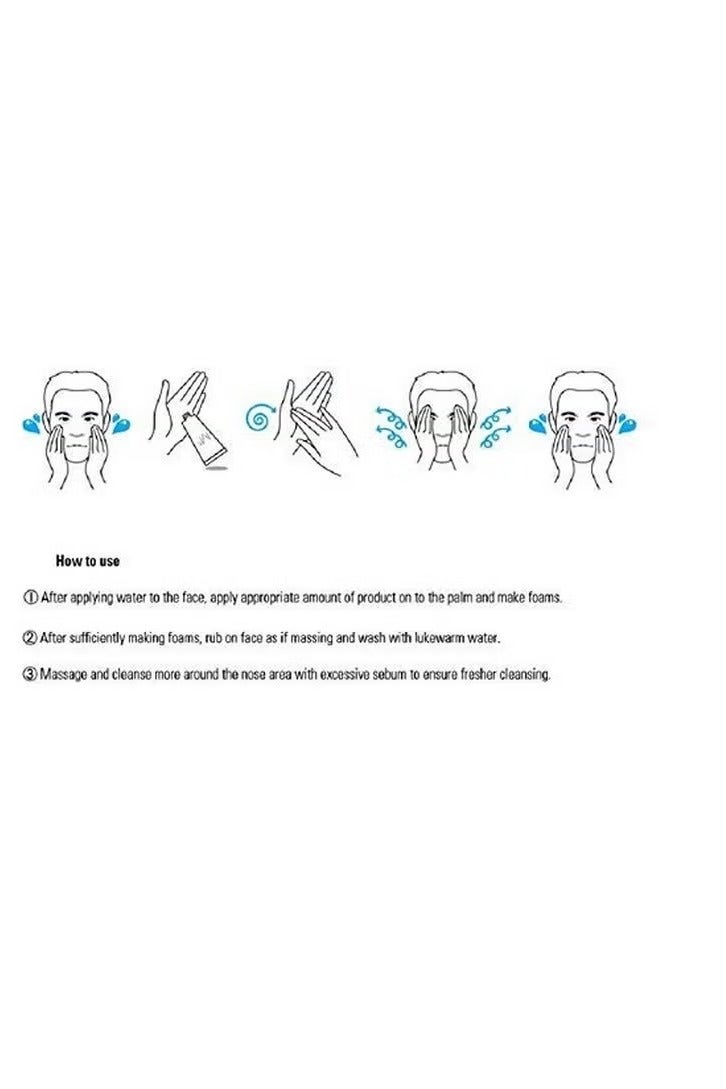 How to use

① After applying water to the face, apply appropriate amount of product on to the palm and make foams.

② After sufficiently making foams, rub on face as if massing and wash with lukewarm water.

③ Massage and cleanse more around the nose area with excessive sebum to ensure fresher cleansing.