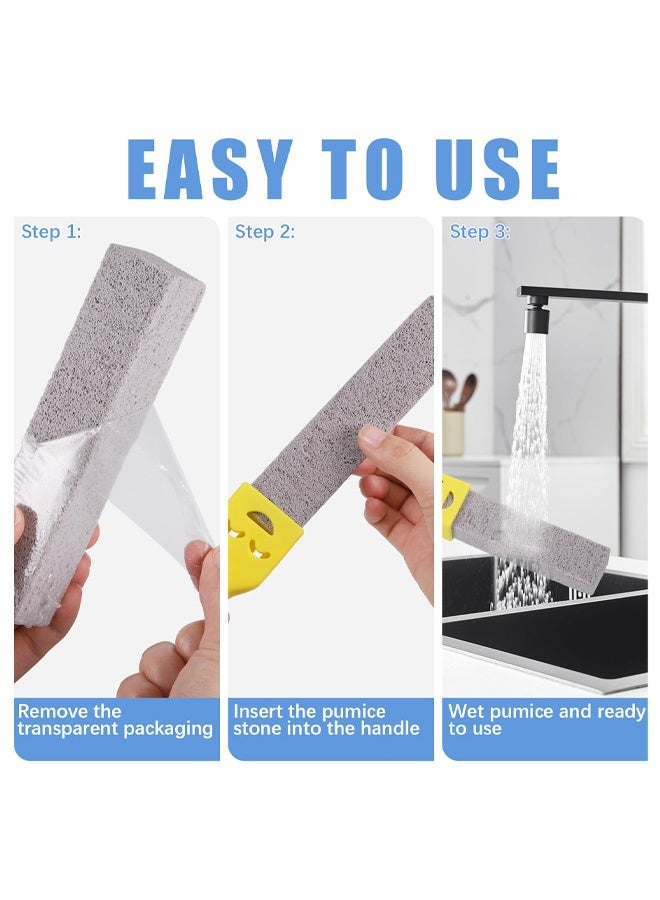 EASY TO USE

Step 1:

Remove the transparent packaging

Step 2:

Insert the pumice stone into the handle

Step 3:

Wet pumice and ready to use