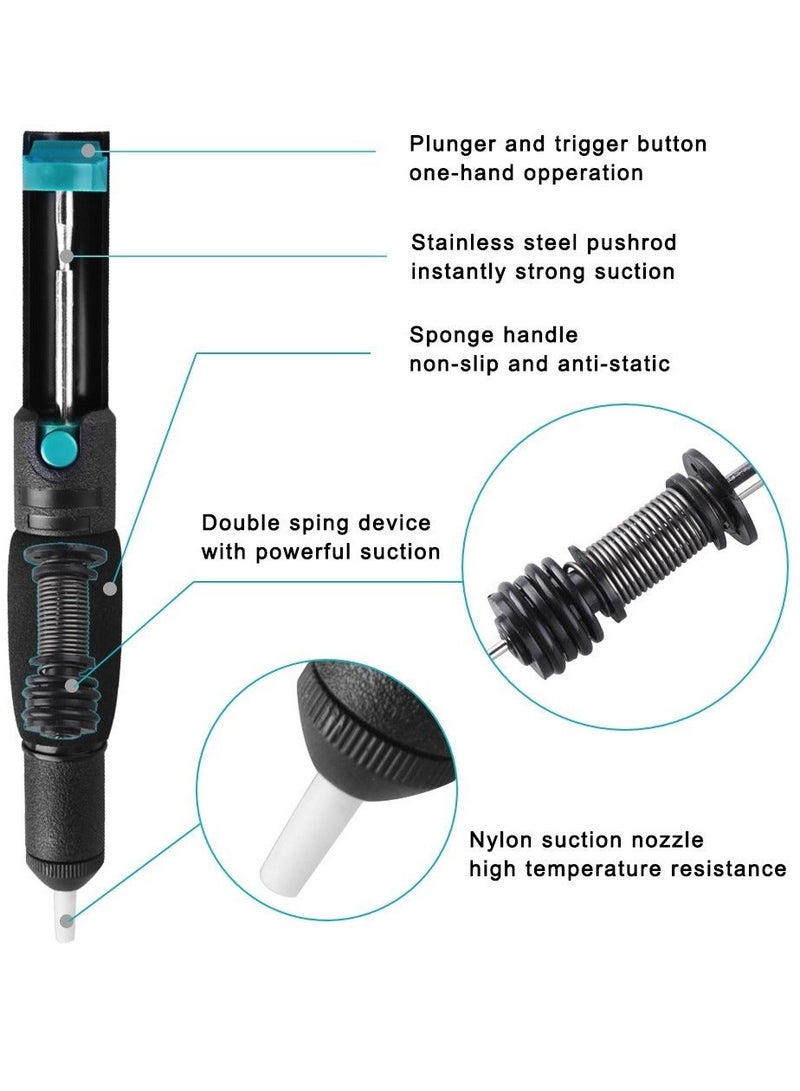 Plunger and trigger button
one-hand opperation

Stainless steel pushrod
instantly strong suction

Sponge handle
non-slip and anti-static

Double sping device
with powerful suction

Nylon suction nozzle
high temperature resistance