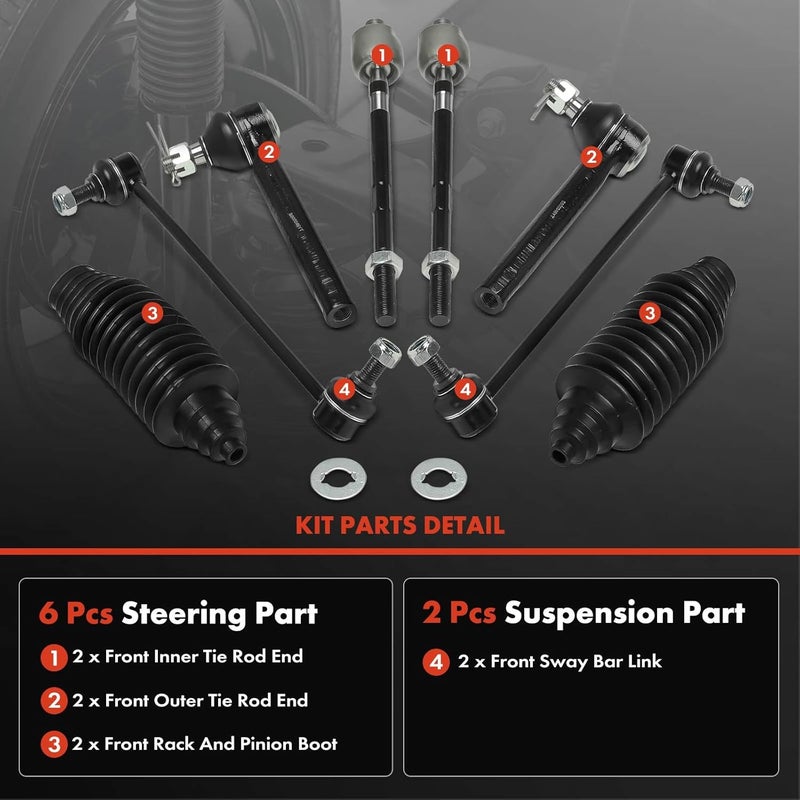 1
1
2
2
3
3
4
4

KIT PARTS DETAIL

6 Pcs Steering Part
1 2 x Front Inner Tie Rod End
2 2 x Front Outer Tie Rod End
3 2 x Front Rack And Pinion Boot

2 Pcs Suspension Part
4 2 x Front Sway Bar Link