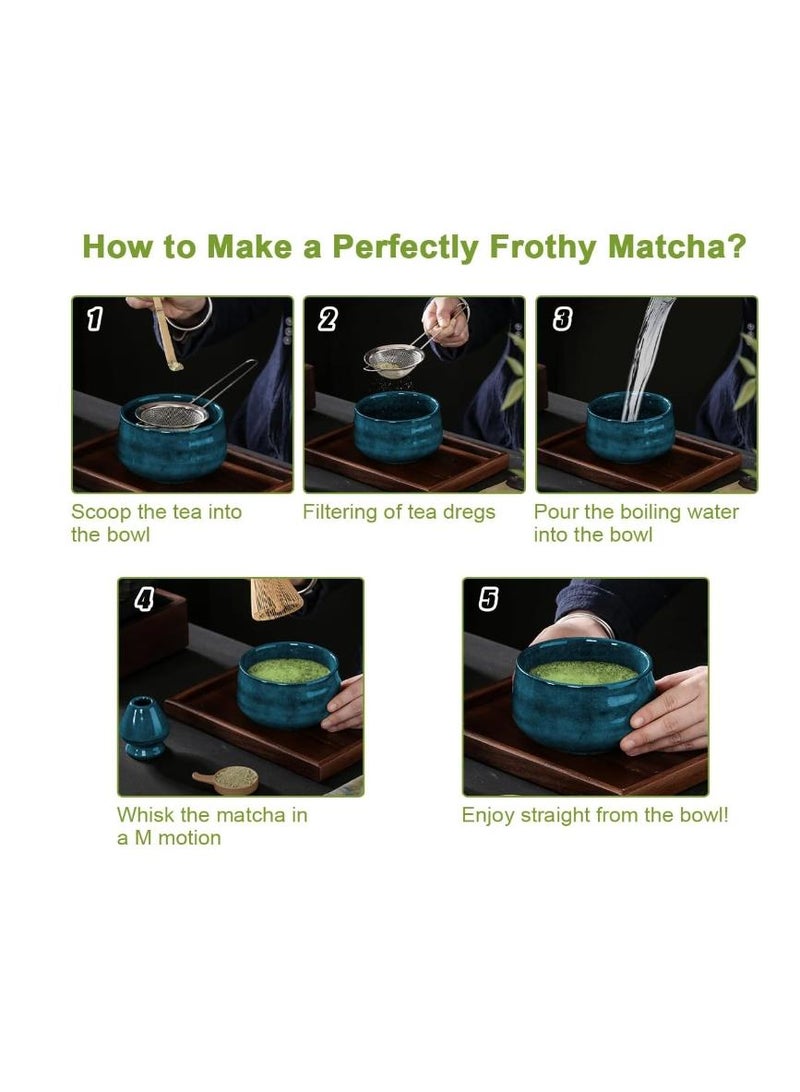 How to Make a Perfectly Frothy Matcha?

1

Scoop the tea into the bowl

2

Filtering of tea dregs

3

Pour the boiling water into the bowl

4

Whisk the matcha in a M motion

5

Enjoy straight from the bowl!