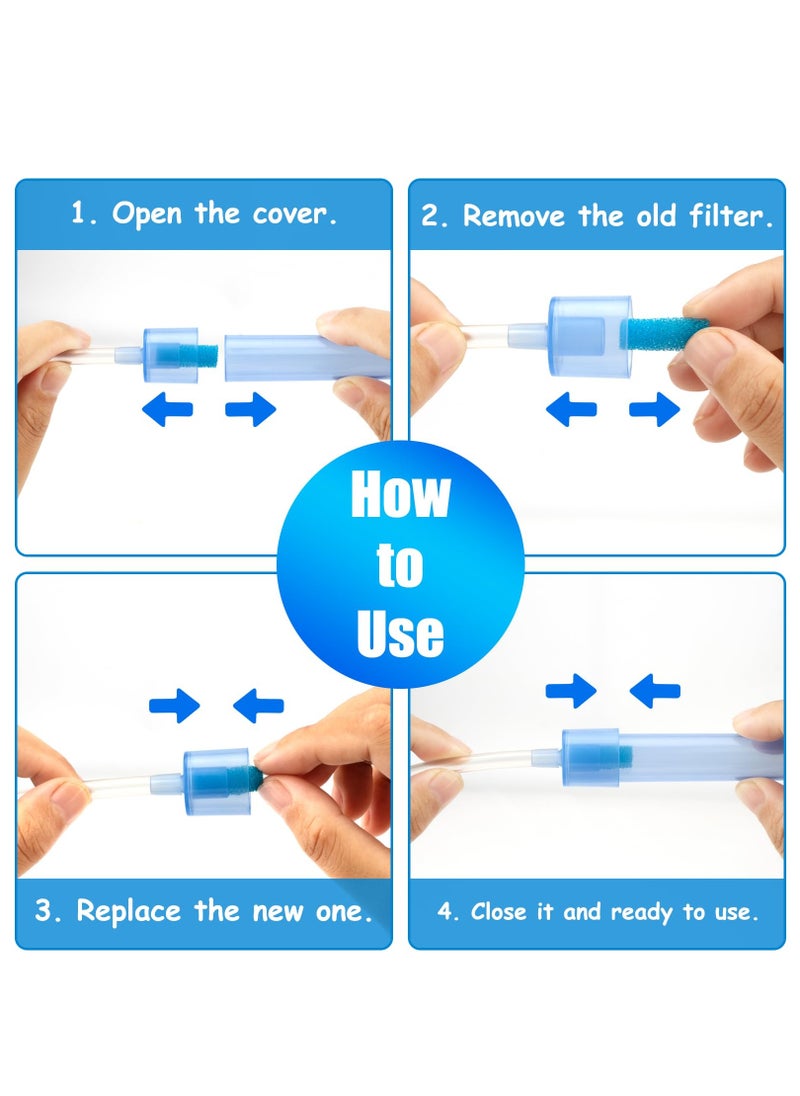 1. Open the cover.

2. Remove the old filter.

How to Use

3. Replace the new one.

4. Close it and ready to use.