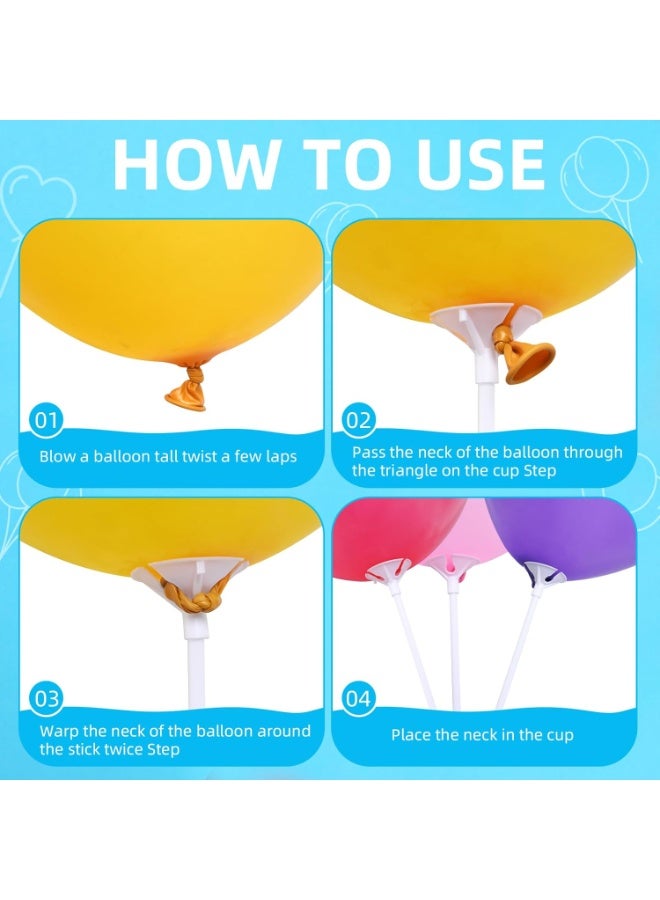 HOW TO USE

01
Blow a balloon tall twist a few laps

02
Pass the neck of the balloon through the triangle on the cup Step

03
Warp the neck of the balloon around the stick twice Step

04
Place the neck in the cup