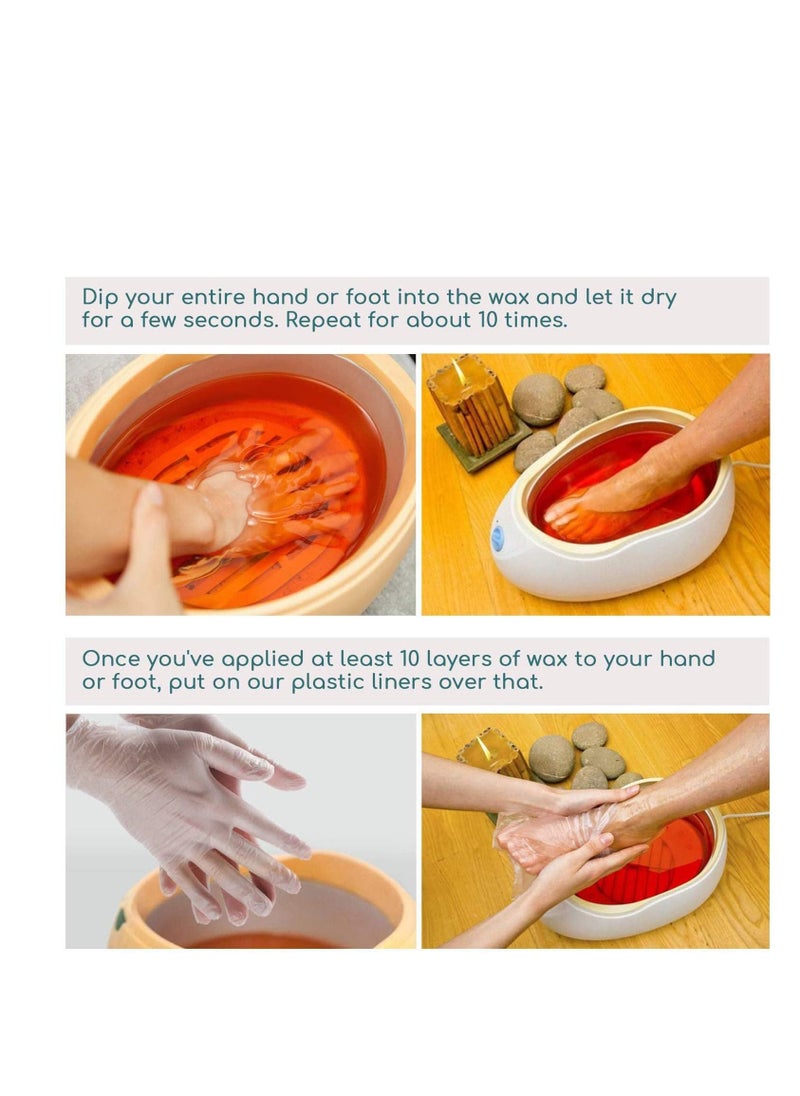 Dip your entire hand or foot into the wax and let it dry for a few seconds. Repeat for about 10 times.

Once you've applied at least 10 layers of wax to your hand or foot, put on our plastic liners over that.