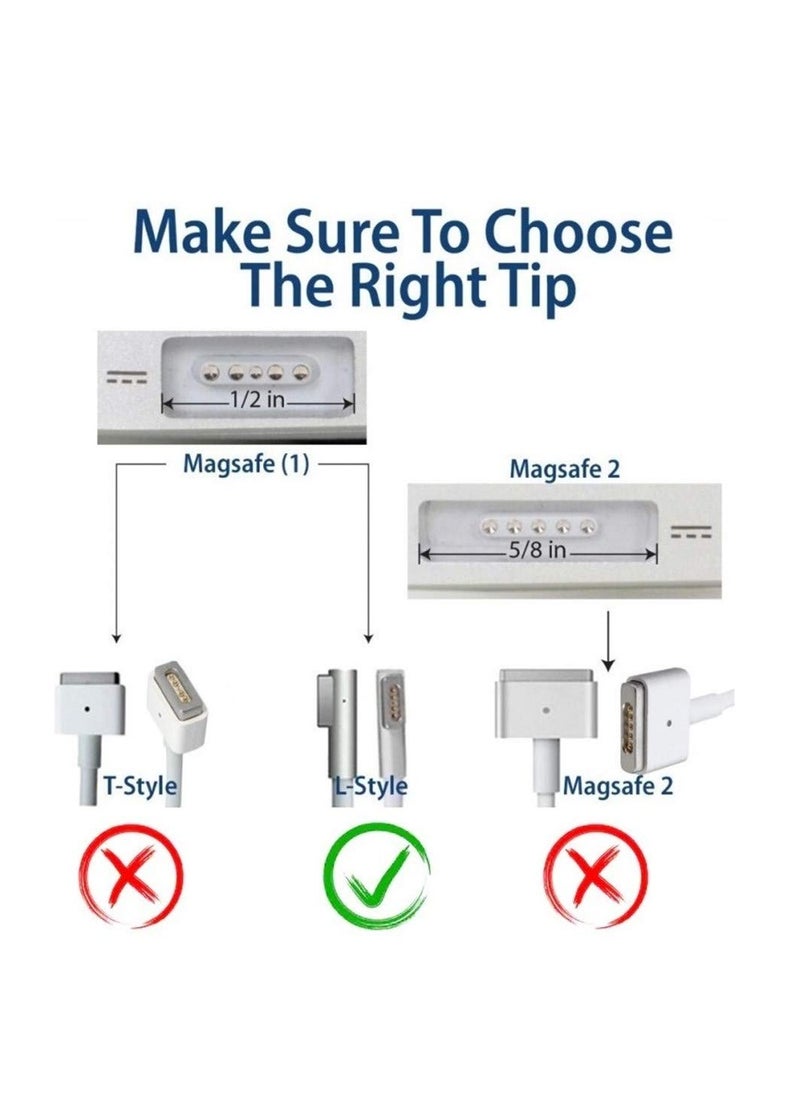 Make Sure To Choose
The Right Tip

1/2 in

Magsafe (1)

Magsafe 2

5/8 in

T-Style

L-Style

Magsafe 2