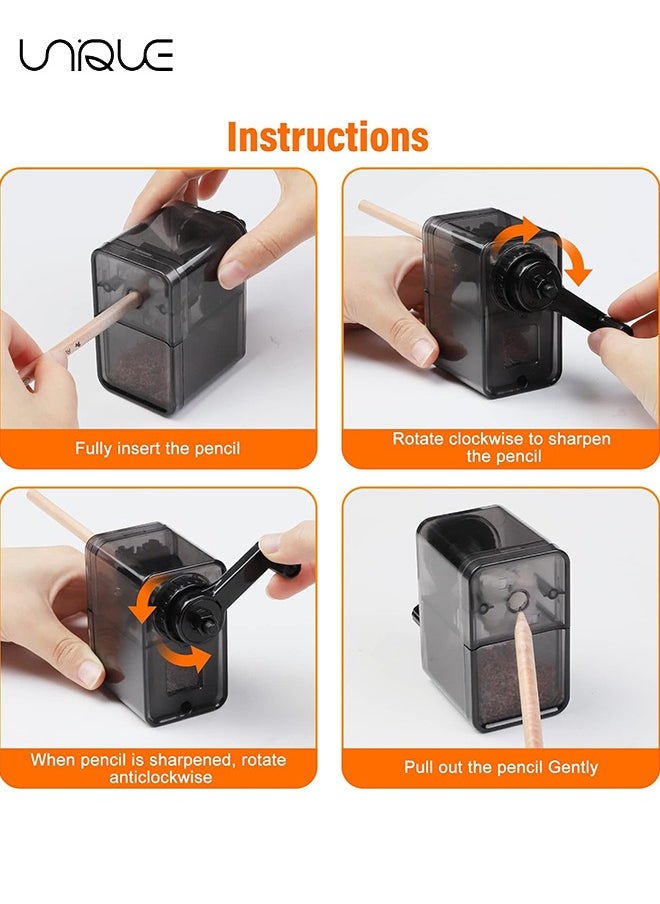 UNIQUE

Instructions

Fully insert the pencil

Rotate clockwise to sharpen the pencil

When pencil is sharpened, rotate anticlockwise

Pull out the pencil Gently