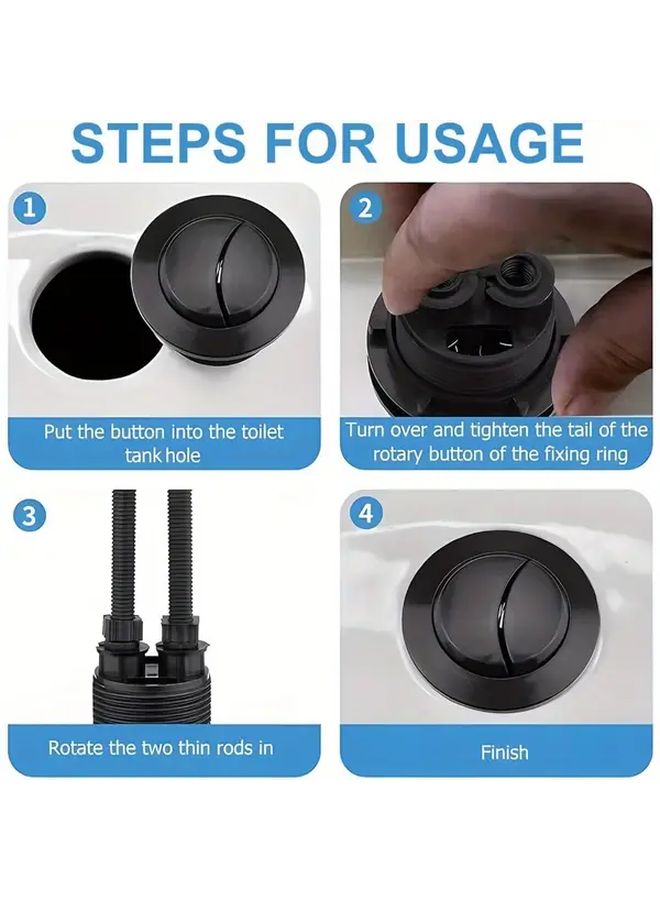 STEPS FOR USAGE

1

Put the button into the toilet tank hole

2

Turn over and tighten the tail of the rotary button of the fixing ring

3

Rotate the two thin rods in

4

Finish