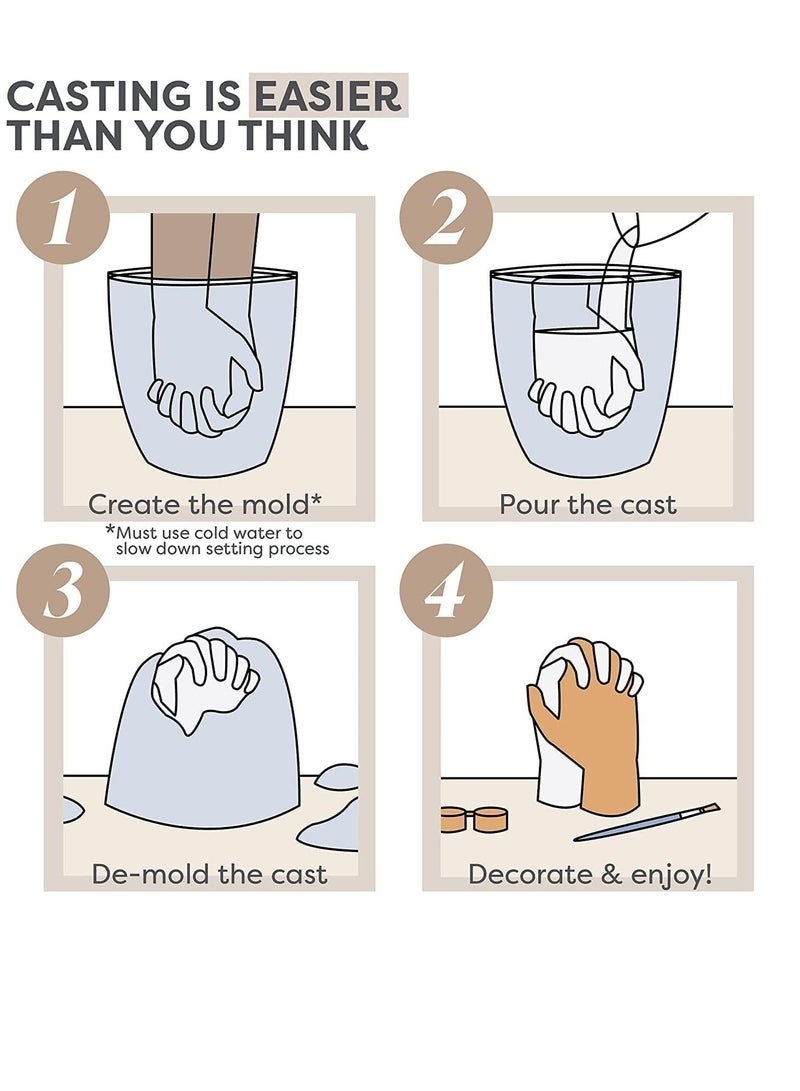 CASTING IS EASIER THAN YOU THINK

1

Create the mold*

*Must use cold water to slow down setting process

2

Pour the cast

3

De-mold the cast

4

Decorate & enjoy!